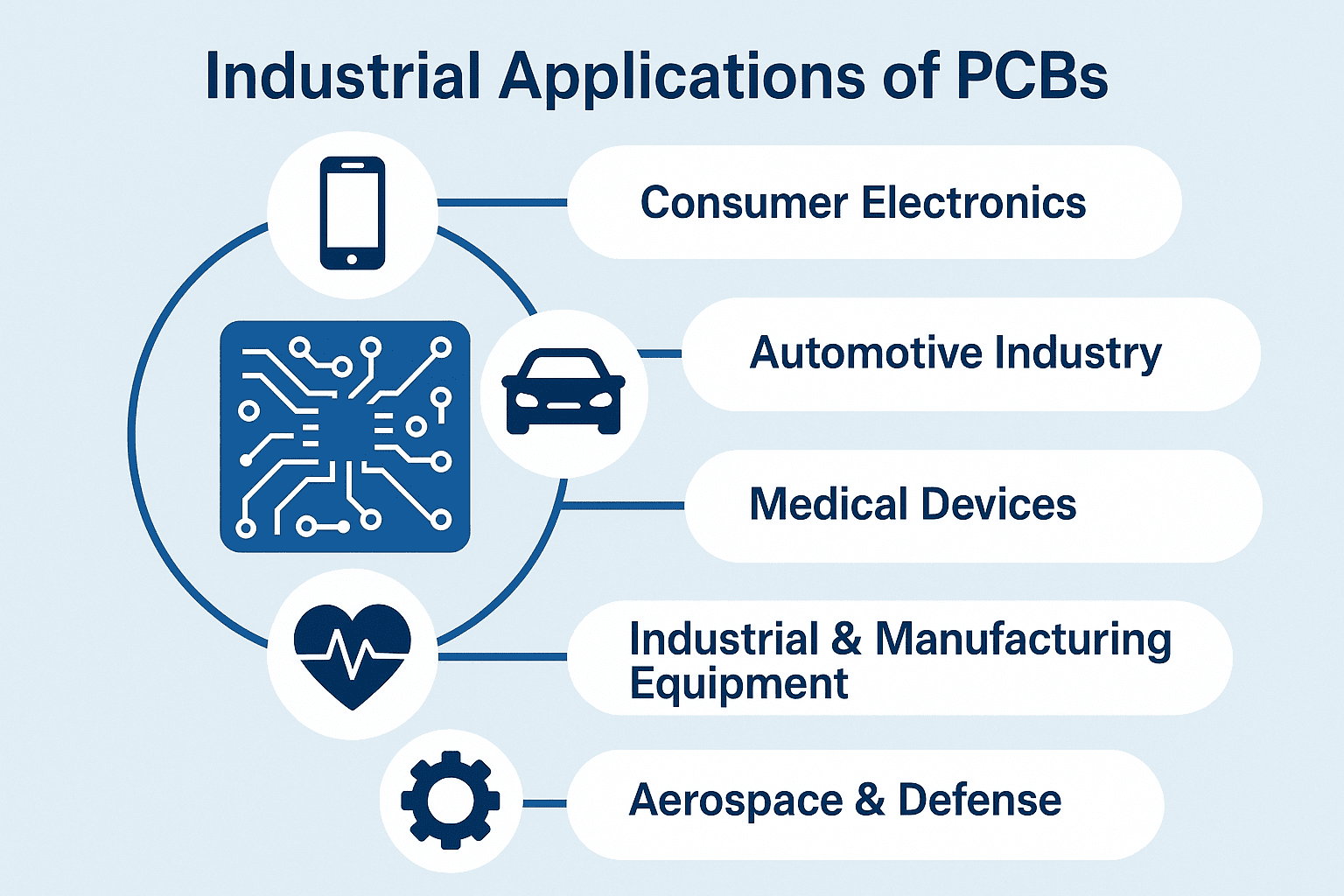 Industrial Applications of PCBs

Consumer Electronics

Automotive Industry

Medical Devices

Industrial & Manufacturing Equipment

Aerospace & Defense