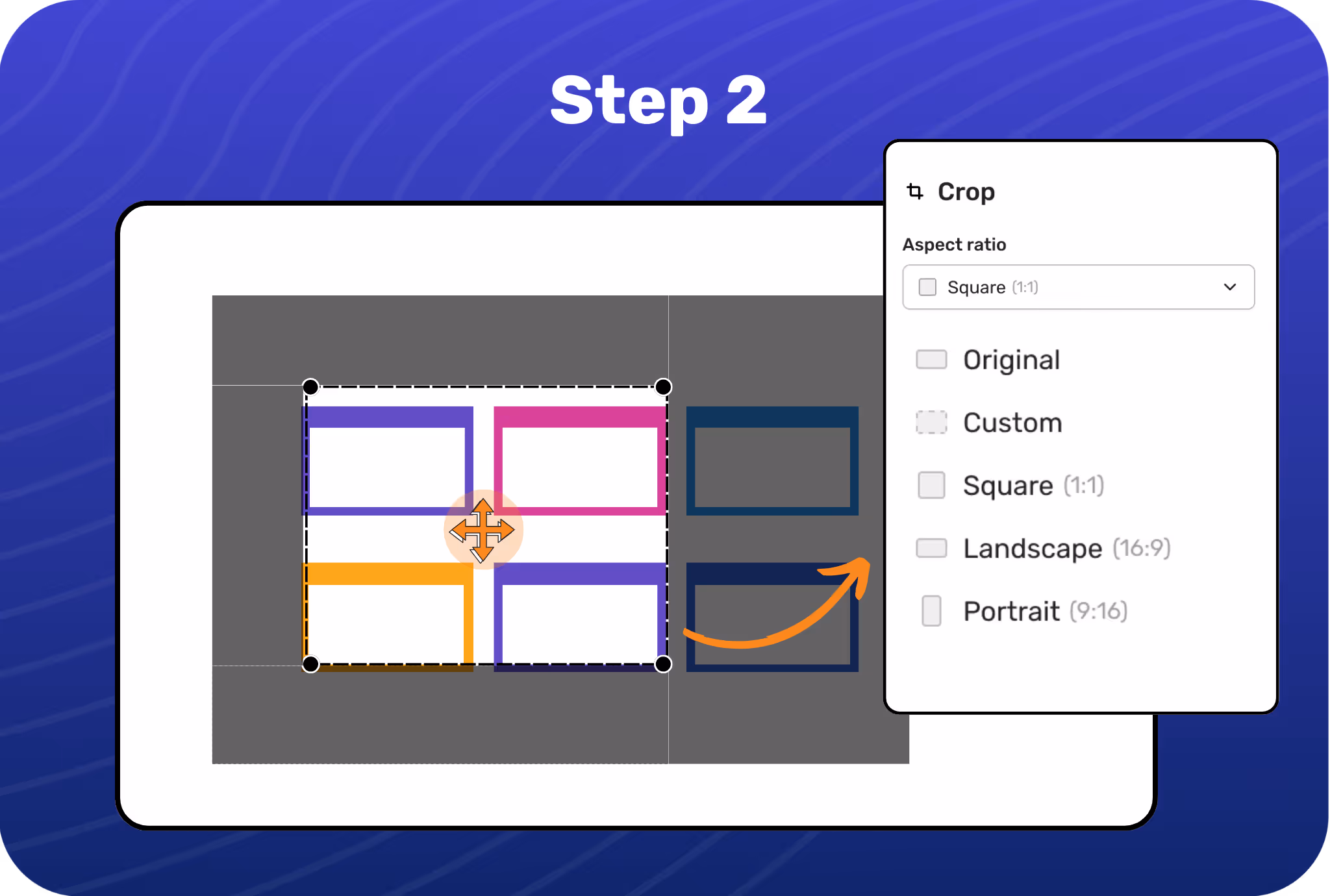 Step 2

Crop

Aspect ratio

Square (1:1)

Original

Custom

Square (1:1)

Landscape (16:9)

Portrait (9:16)