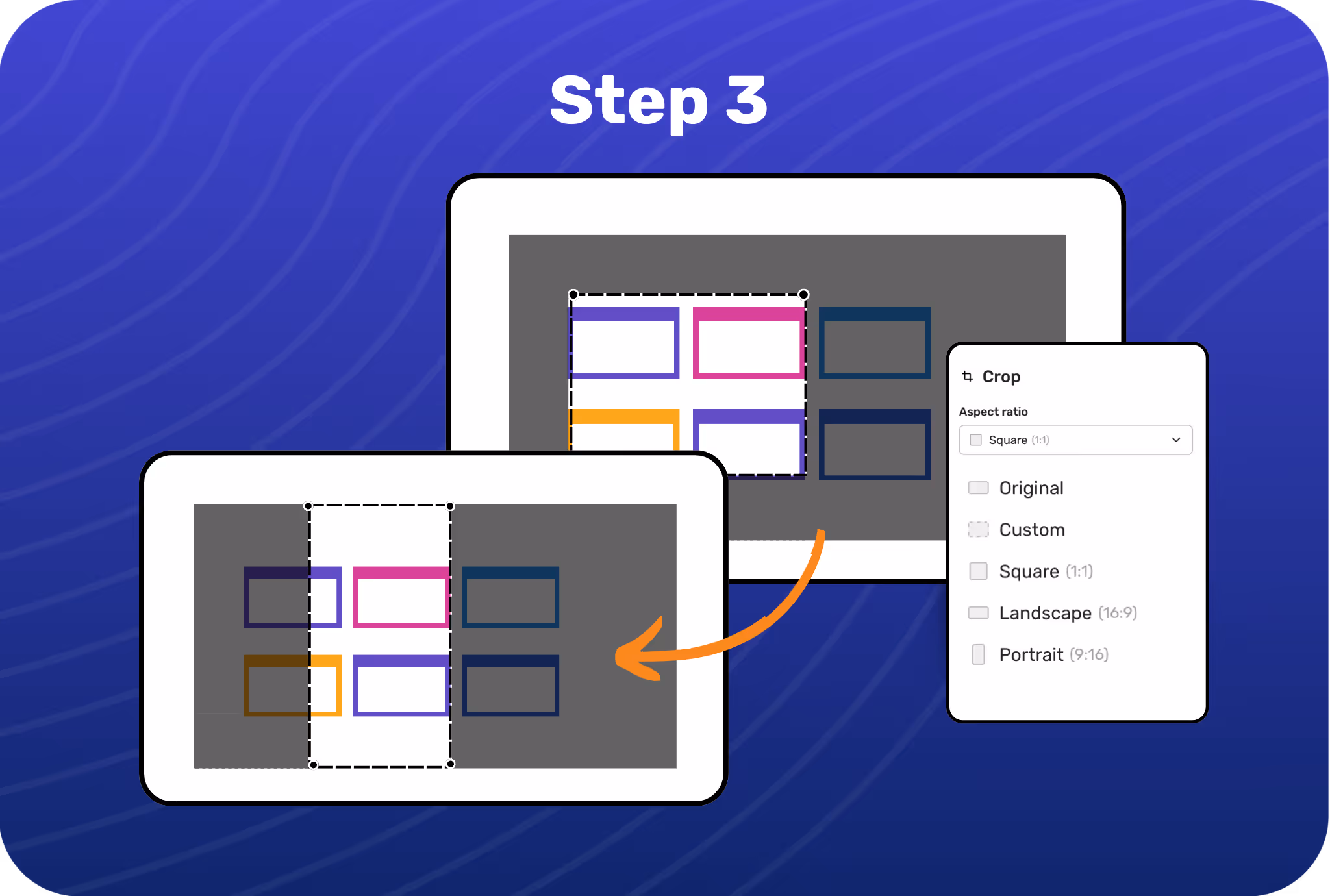 Step 3

Crop

Aspect ratio

Square (1:1)

Original

Custom

Square (1:1)

Landscape (16:9)

Portrait (9:16)