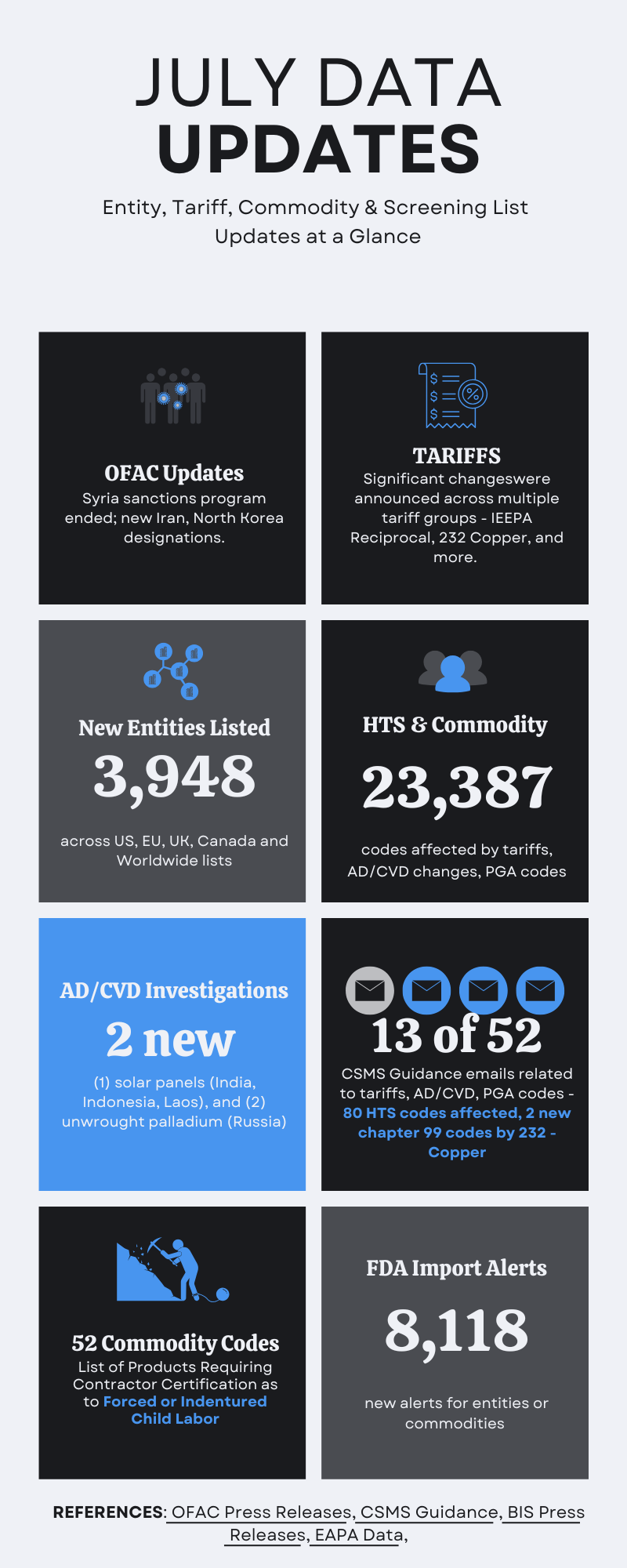 JULY DATA
UPDATES

Entity, Tariff, Commodity & Screening List Updates at a Glance

OFAC Updates
Syria sanctions program ended; new Iran, North Korea designations.

TARIFFS
Significant changeswere announced across multiple tariff groups - IEEPA Reciprocal, 232 Copper, and more.

New Entities Listed
3,948
across US, EU, UK, Canada and Worldwide lists

HTS & Commodity
23,387
codes affected by tariffs, AD/CVD changes, PGA codes

AD/CVD Investigations
2 new
(1) solar panels (India, Indonesia, Laos), and (2) unwrought palladium (Russia)

13 of 52
CSMS Guidance emails related to tariffs, AD/CVD, PGA codes - 80 HTS codes affected, 2 new chapter 99 codes by 232 - Copper

52 Commodity Codes
List of Products Requiring Contractor Certification as to Forced or Indentured Child Labor

FDA Import Alerts
8,118
new alerts for entities or commodities

REFERENCES: OFAC Press Releases, CSMS Guidance, BIS Press Releases, EAPA Data,