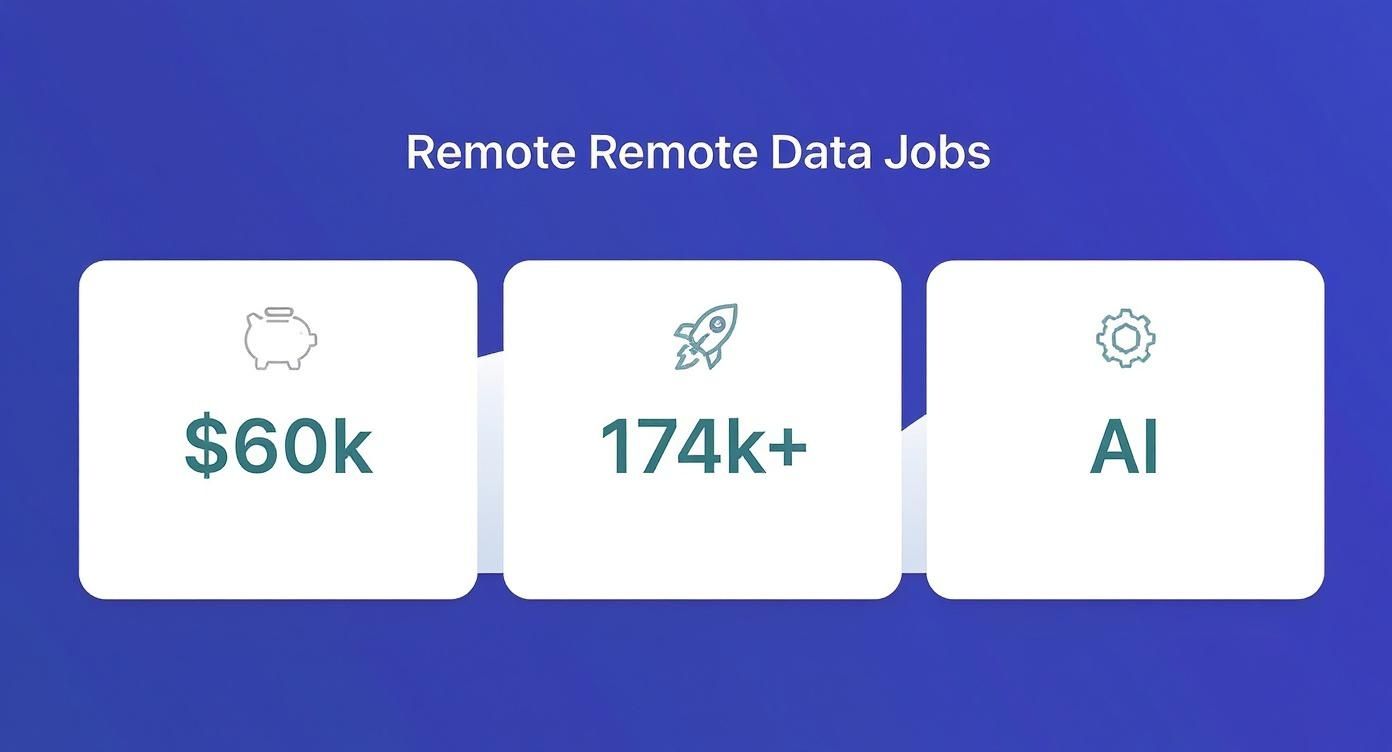 Remote Remote Data Jobs

\$60k

174k+

AI