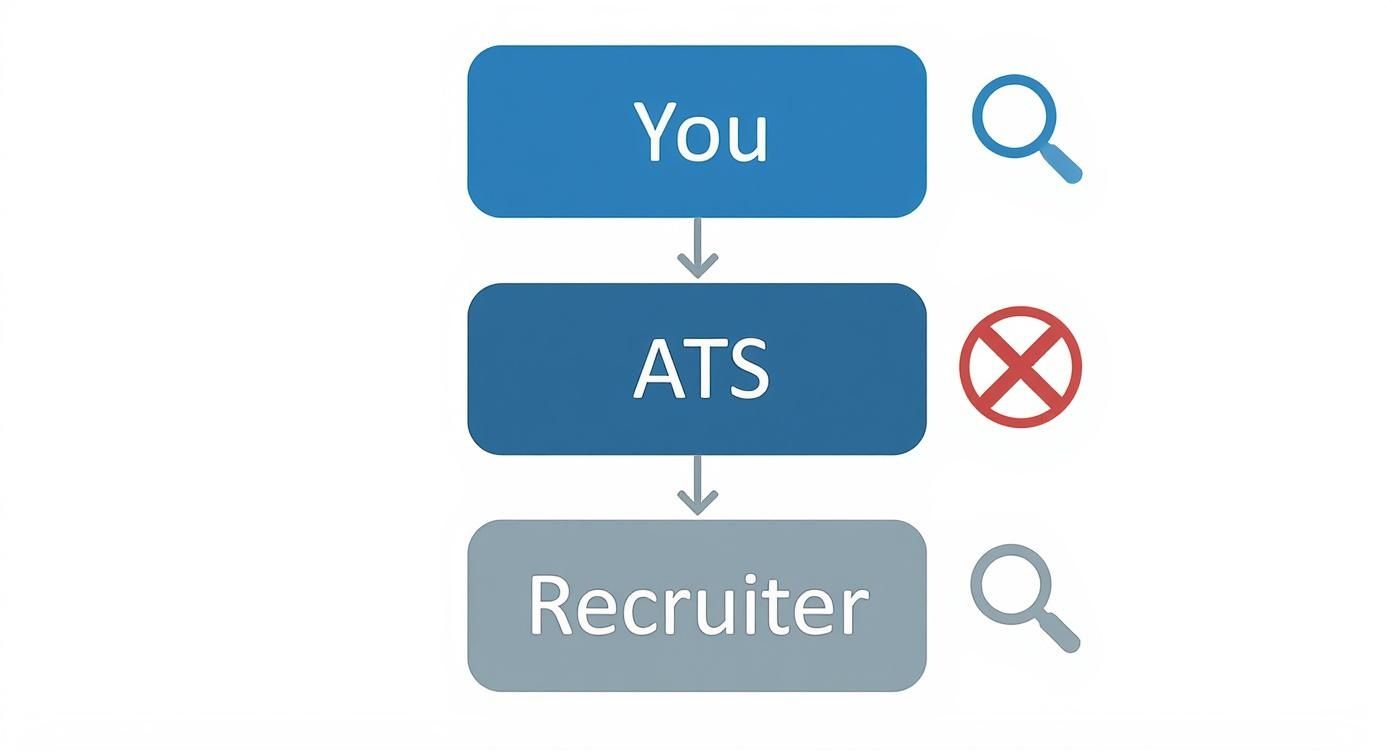 You

ATS

Recruiter