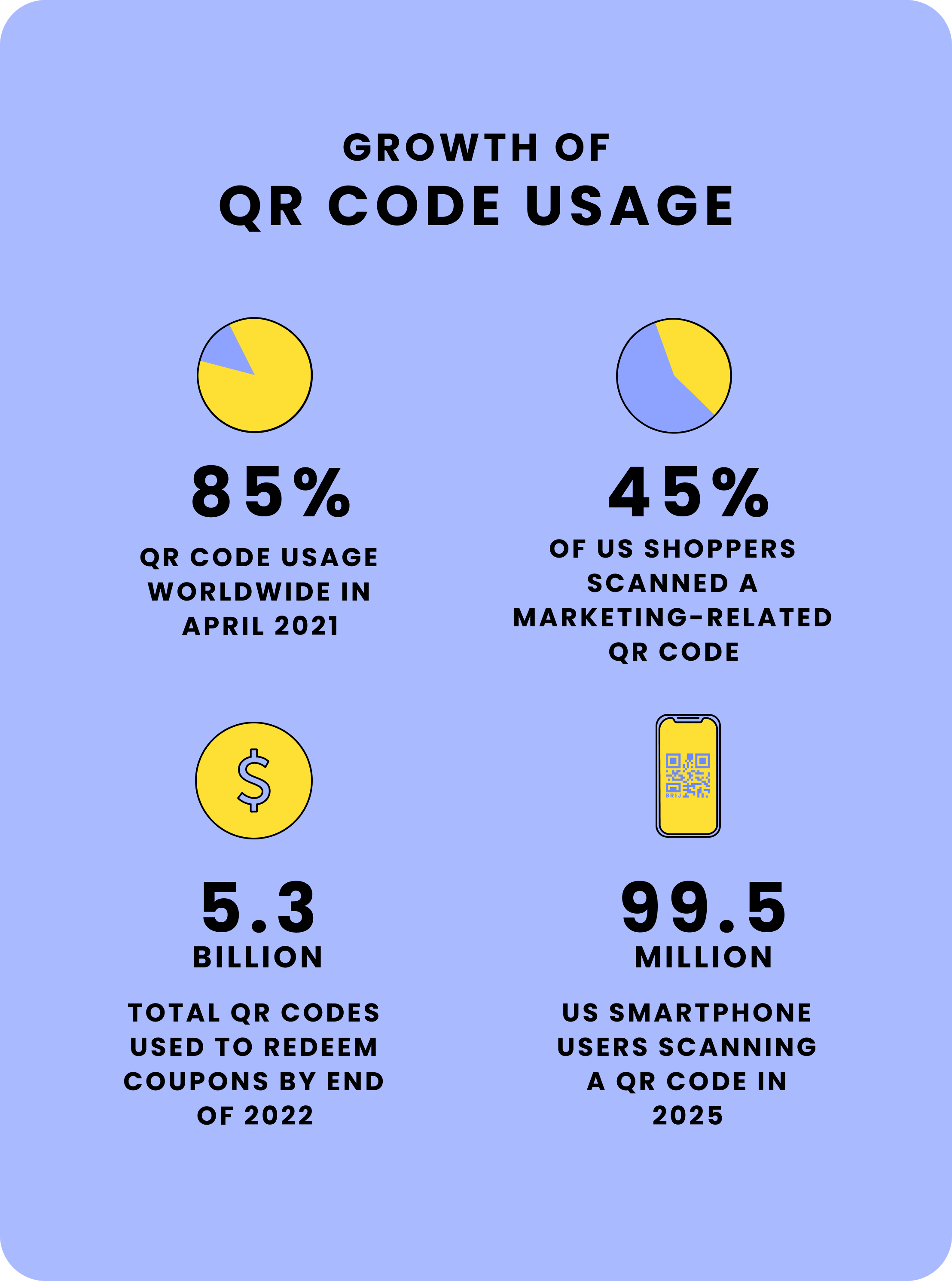 GROWTH OF
QR CODE USAGE

85%
QR CODE USAGE WORLDWIDE IN APRIL 2021

45%
OF US SHOPPERS SCANNED A MARKETING-RELATED QR CODE

$

5.3
BILLION
TOTAL QR CODES USED TO REDEEM COUPONS BY END OF 2022

BRIJ

99.5
MILLION
US SMARTPHONE USERS SCANNING A QR CODE IN 2025