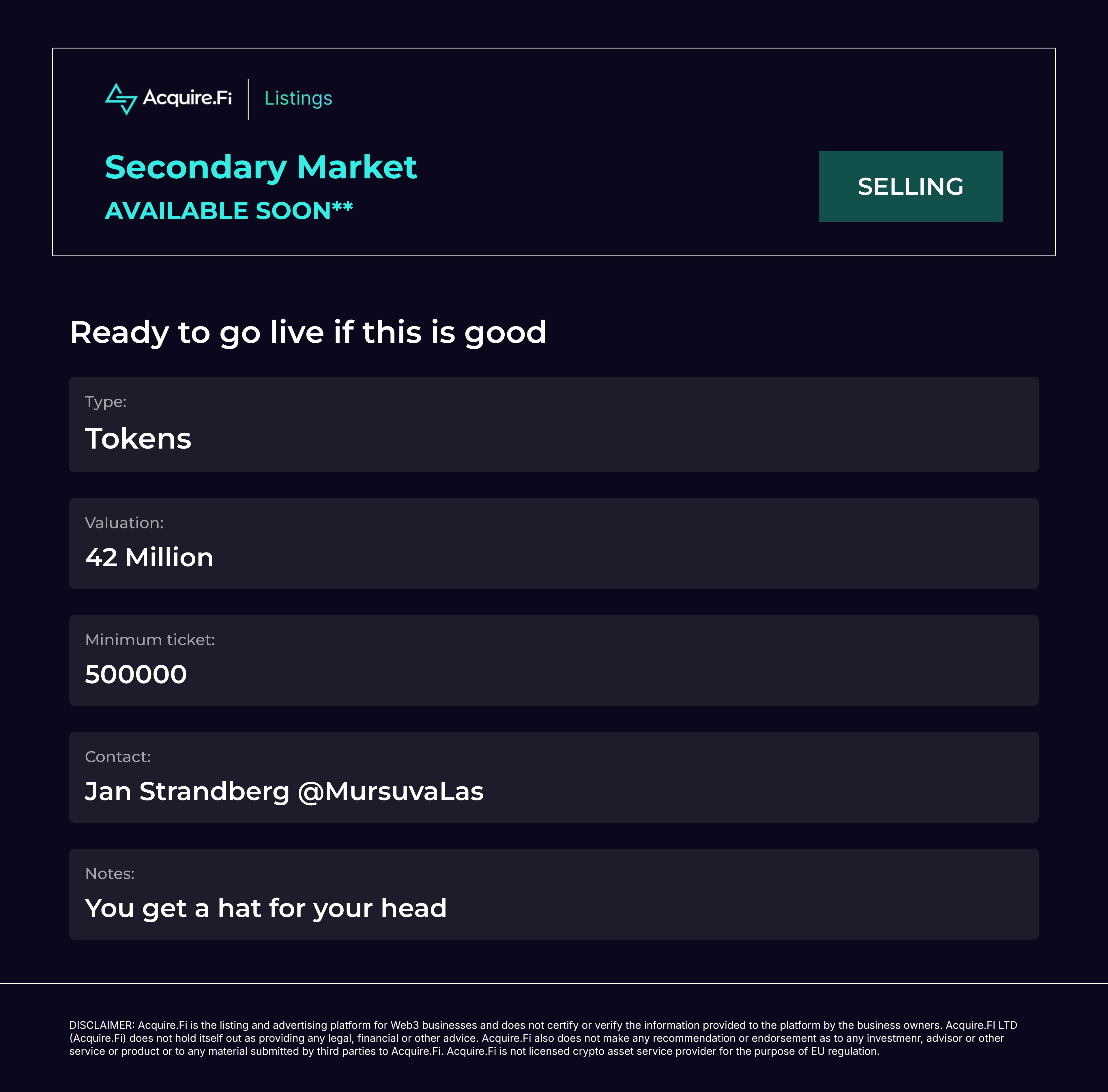 Acquire.Fi Listings

Secondary Market
AVAILABLE SOON**

SELLING

Ready to go live if this is good

Type:
Tokens

Valuation:
42 Million

Minimum ticket:
500000

Contact:
Jan Strandberg @MursuvaLas

Notes:
You get a hat for your head

DISCLAIMER: Acquire.Fi is the listing and advertising platform for Web3 businesses and does not certify or verify the information provided to the platform by the business owners. Acquire.FI LTD (Acquire.Fi) does not hold itself out as providing any legal, financial or other advice. Acquire.Fi also does not make any recommendation or endorsement as to any investmenr, advisor or other service or product or to any material submitted by third parties to Acquire.Fi. Acquire.Fi is not licensed crypto asset service provider for the purpose of EU regulation.