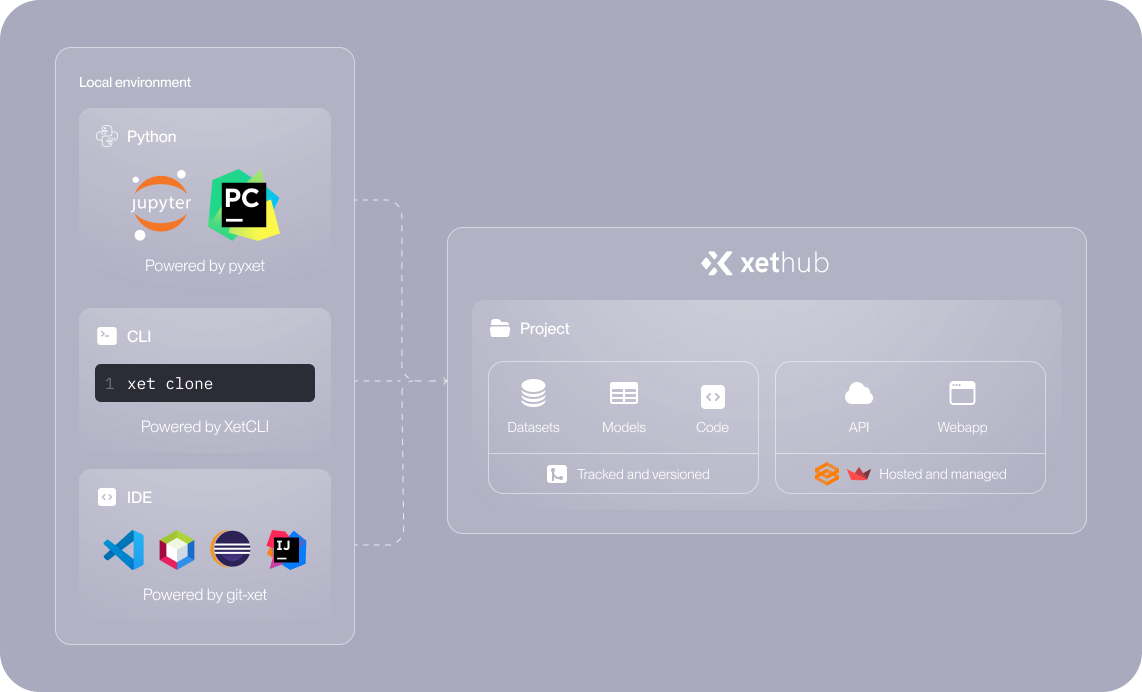 Local environment

Python

jupyter

PC

Powered by pyxet

CLI

1 xet clone

Powered by XetCLI

IDE

IJ

Powered by git-xet

xethub

Project

Datasets

Models

Code

Tracked and versioned

API

Webapp

Hosted and managed