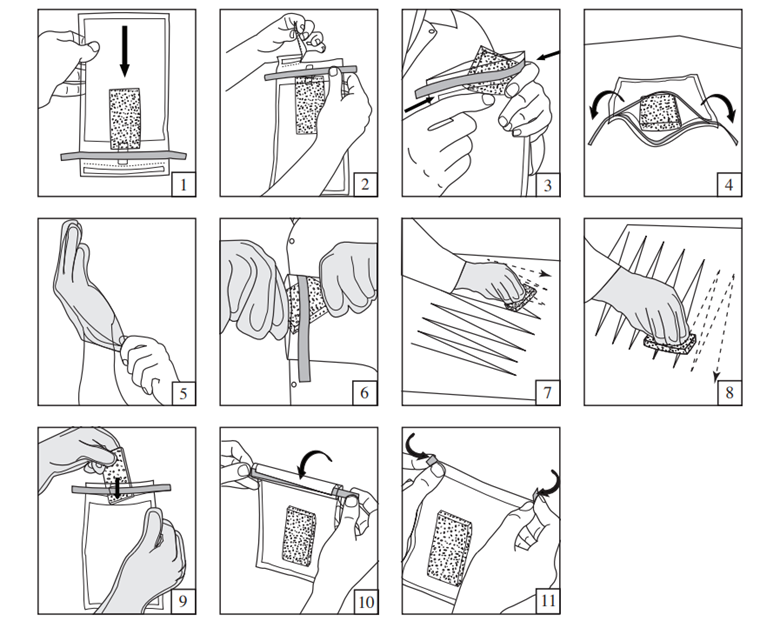 1

2

3

4

5

6

7

8

9

10

11