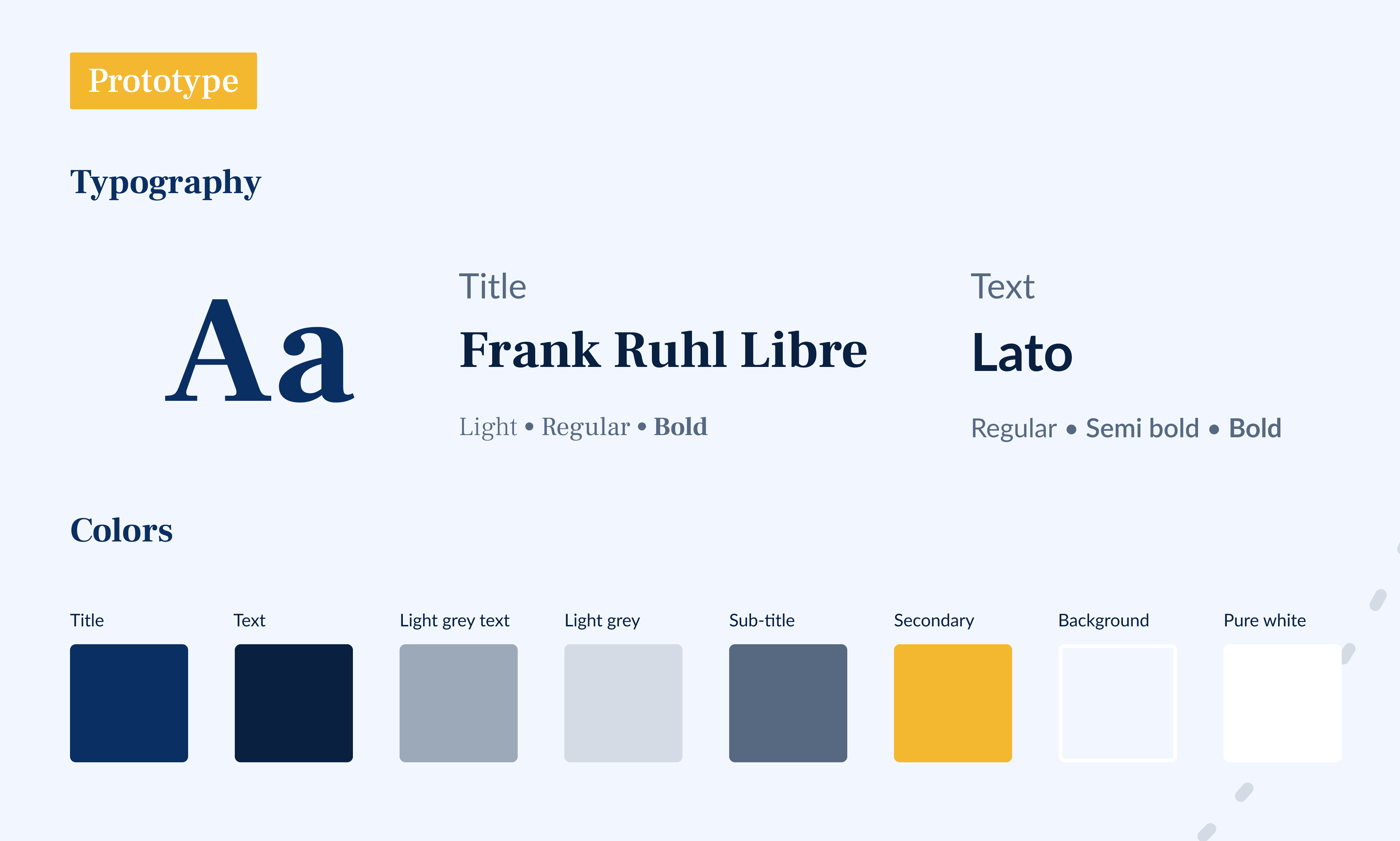 Prototype

Typography

Aa

Title

Frank Ruhl Libre

Light • Regular • Bold

Text

Lato

Regular • Semi bold • Bold

Colors

Title

Text

Light grey text

Light grey

Sub-title

Secondary

Background

Pure white