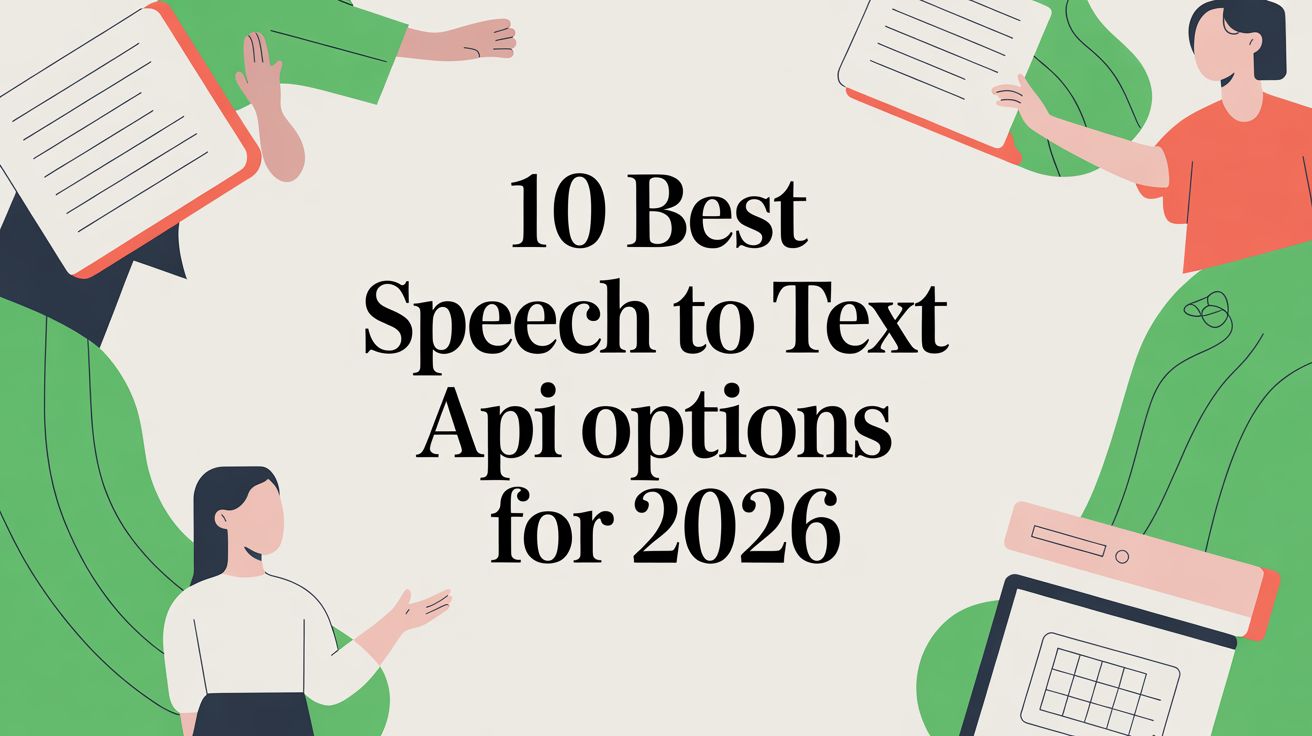 10 Best Speech to Text Api options for 2026