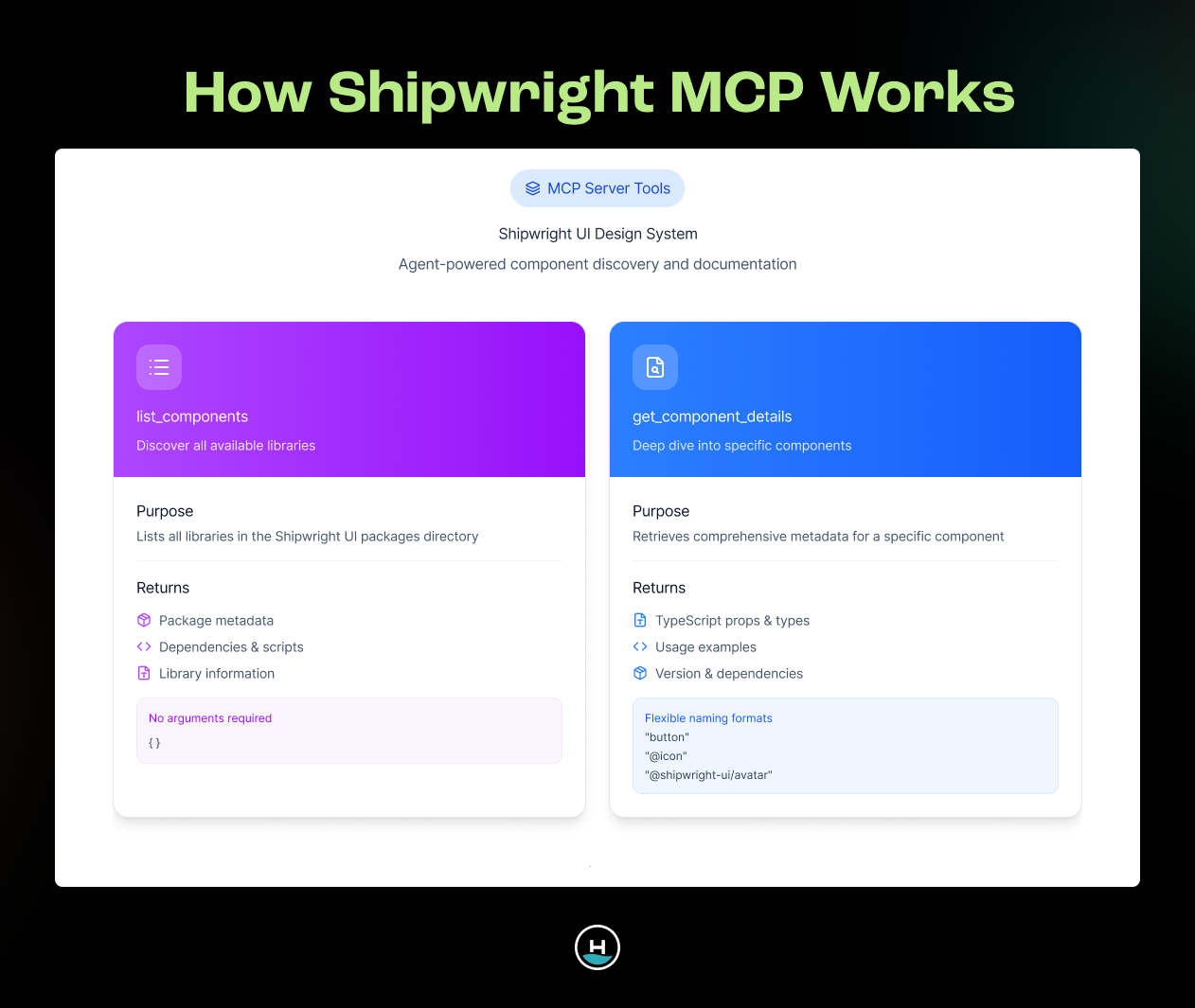 How Shipwright MCP Works

MCP Server Tools

Shipwright UI Design System

Agent-powered component discovery and documentation

list_components

Discover all available libraries

Purpose

Lists all libraries in the Shipwright UI packages directory

Returns

Package metadata

Dependencies & scripts

Library information

No arguments required

{ }

get_component_details

Deep dive into specific components

Purpose

Retrieves comprehensive metadata for a specific component

Returns

TypeScript props & types

Usage examples

Version & dependencies

Flexible naming formats

"button"

"@icon"

"@shipwright-ui/avatar"

H