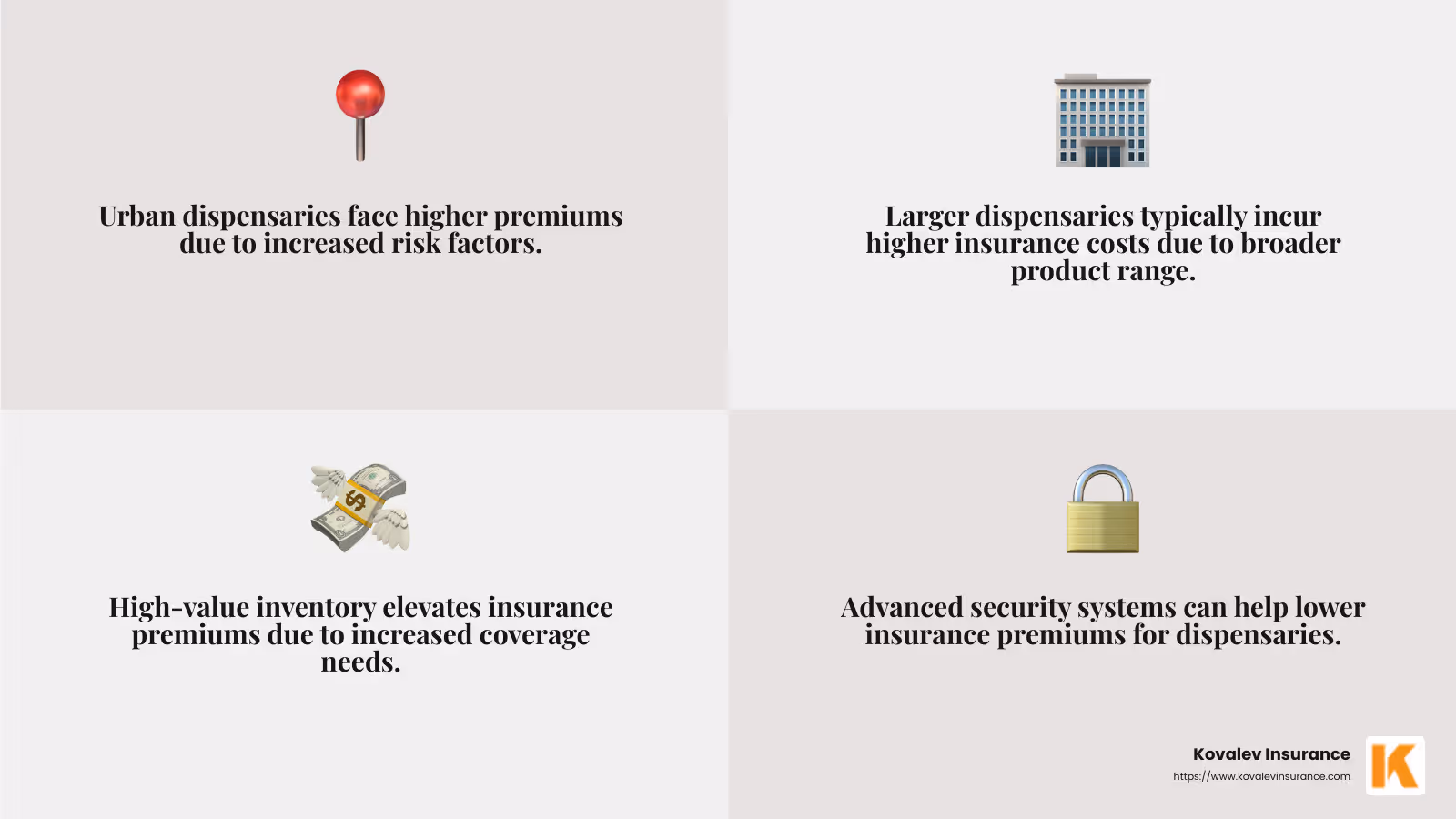 Urban dispensaries face higher premiums due to increased risk factors.

Larger dispensaries typically incur higher insurance costs due to broader product range.

High-value inventory elevates insurance premiums due to increased coverage needs.

Advanced security systems can help lower insurance premiums for dispensaries.

Kovalev Insurance
https://www.kovalevinsurance.com
K