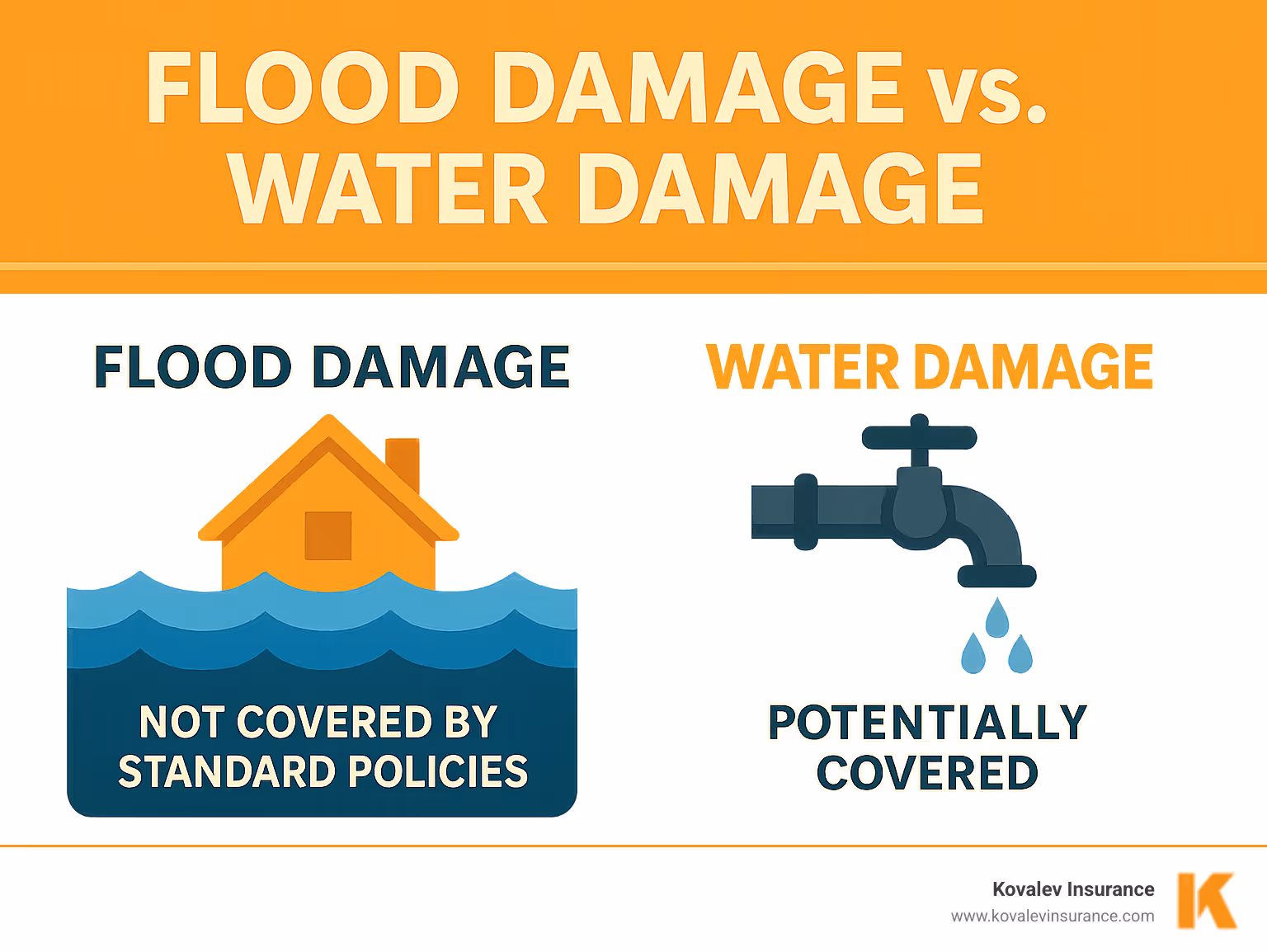 FLOOD DAMAGE vs. WATER DAMAGE

FLOOD DAMAGE

NOT COVERED BY STANDARD POLICIES

WATER DAMAGE

POTENTIALLY COVERED

Kovalev Insurance
www.kovalevinsurance.com
K