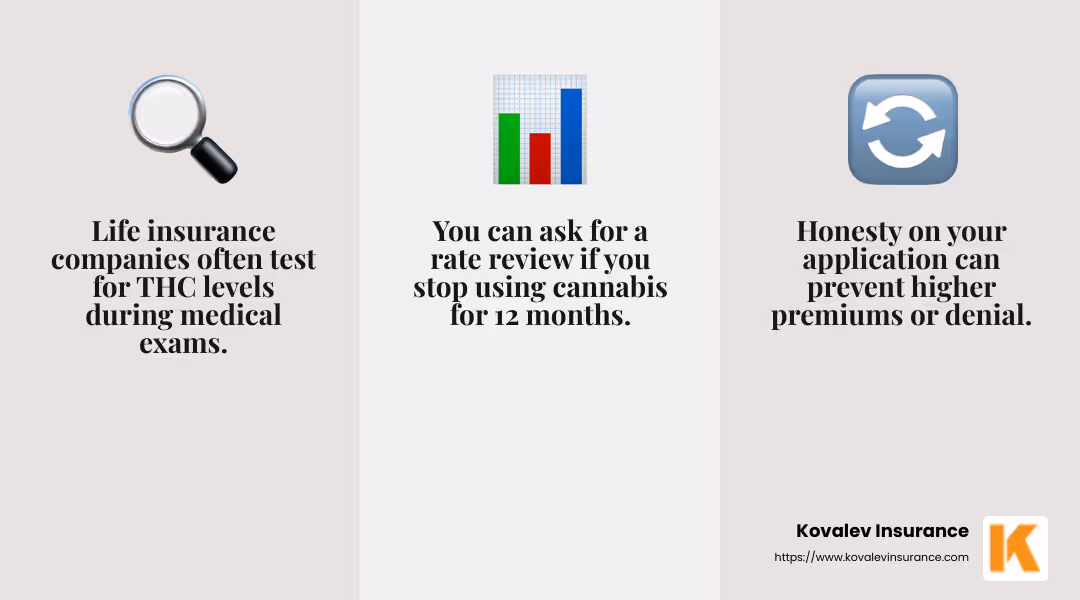 Life insurance companies often test for THC levels during medical exams.

You can ask for a rate review if you stop using cannabis for 12 months.

Honesty on your application can prevent higher premiums or denial.

Kovalev Insurance
https://www.kovalevinsurance.com

K