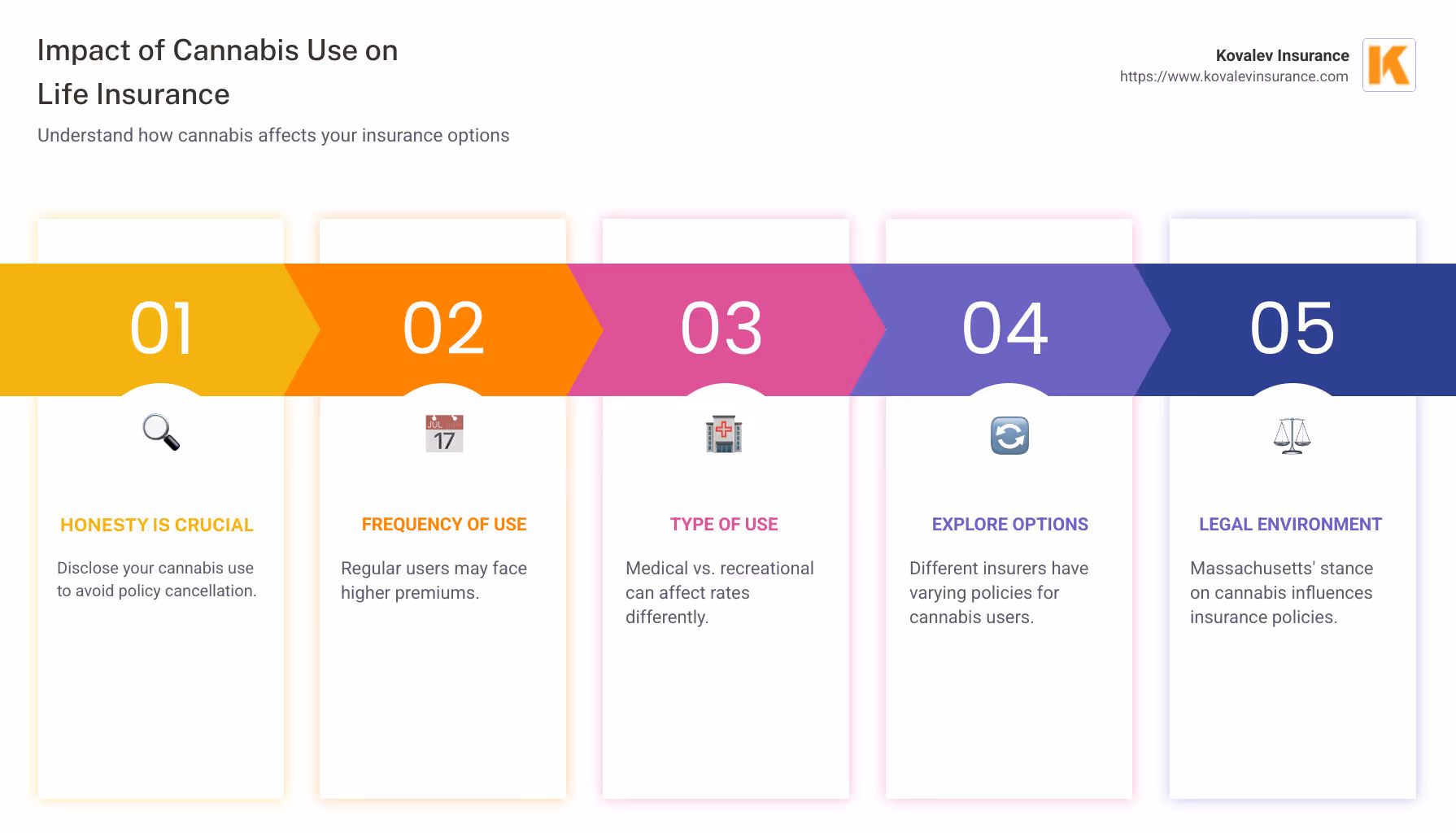 Impact of Cannabis Use on Life Insurance

Understand how cannabis affects your insurance options

Kovalev Insurance
https://www.kovalevinsurance.com

K

01

HONESTY IS CRUCIAL

Disclose your cannabis use to avoid policy cancellation.

02

JUL
17

FREQUENCY OF USE

Regular users may face higher premiums.

03

TYPE OF USE

Medical vs. recreational can affect rates differently.

04

EXPLORE OPTIONS

Different insurers have varying policies for cannabis users.

05

LEGAL ENVIRONMENT

Massachusetts' stance on cannabis influences insurance policies.