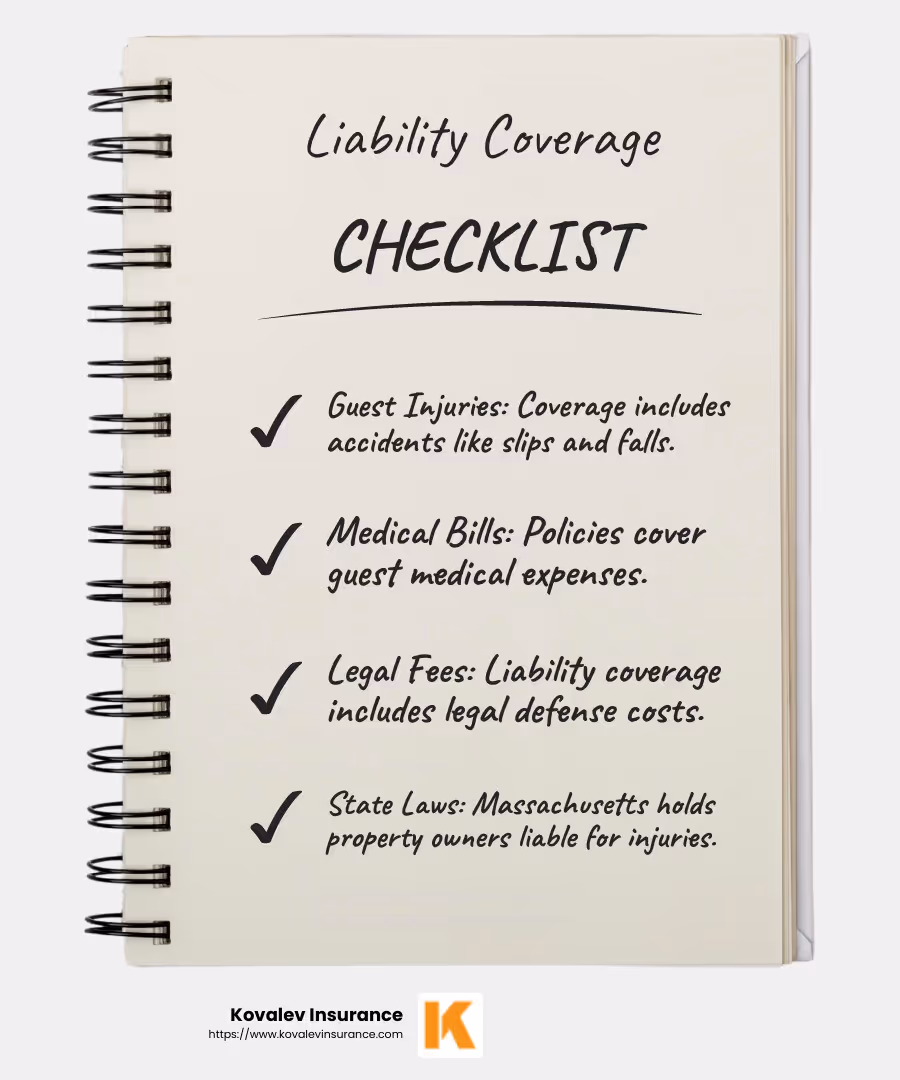 Liability Coverage

CHECKLIST

✓ Guest Injuries: Coverage includes accidents like slips and falls.

✓ Medical Bills: Policies cover guest medical expenses.

✓ Legal Fees: Liability coverage includes legal defense costs.

✓ State Laws: Massachusetts holds property owners liable for injuries.

Kovalev Insurance
https://www.kovalevinsurance.com

K