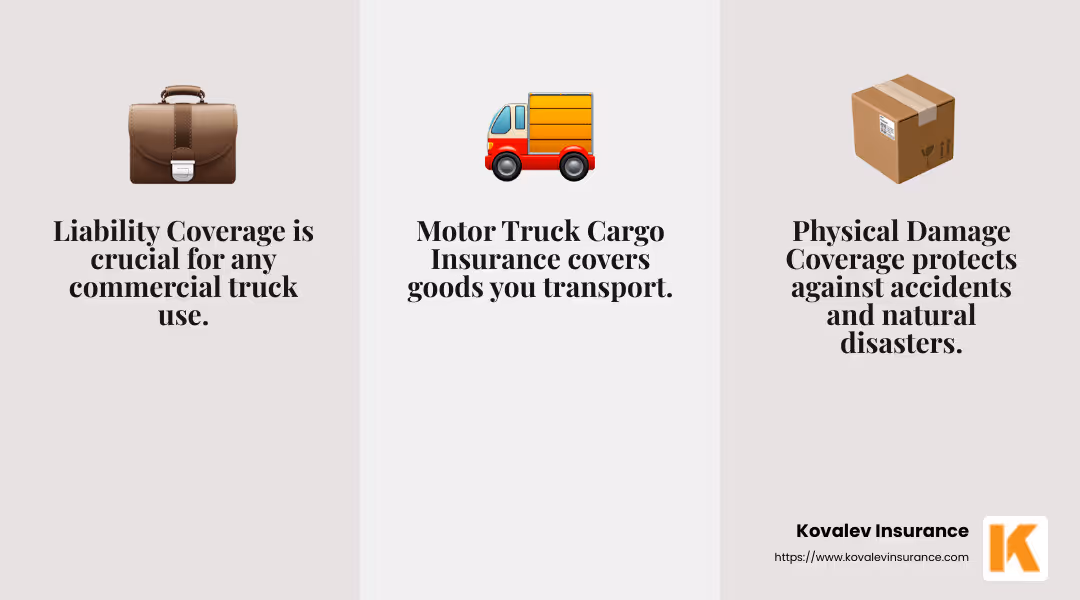 Liability Coverage is crucial for any commercial truck use.

Motor Truck Cargo Insurance covers goods you transport.

Physical Damage Coverage protects against accidents and natural disasters.

Kovalev Insurance
https://www.kovalevinsurance.com

K