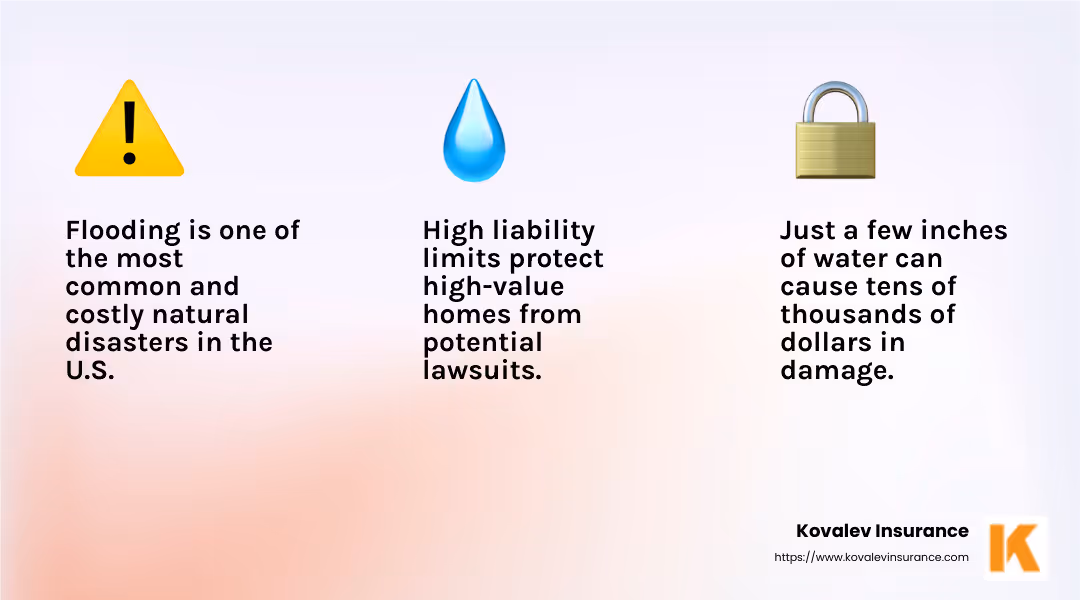 Flooding is one of the most common and costly natural disasters in the U.S.

High liability limits protect high-value homes from potential lawsuits.

Just a few inches of water can cause tens of thousands of dollars in damage.

Kovalev Insurance
https://www.kovalevinsurance.com

K