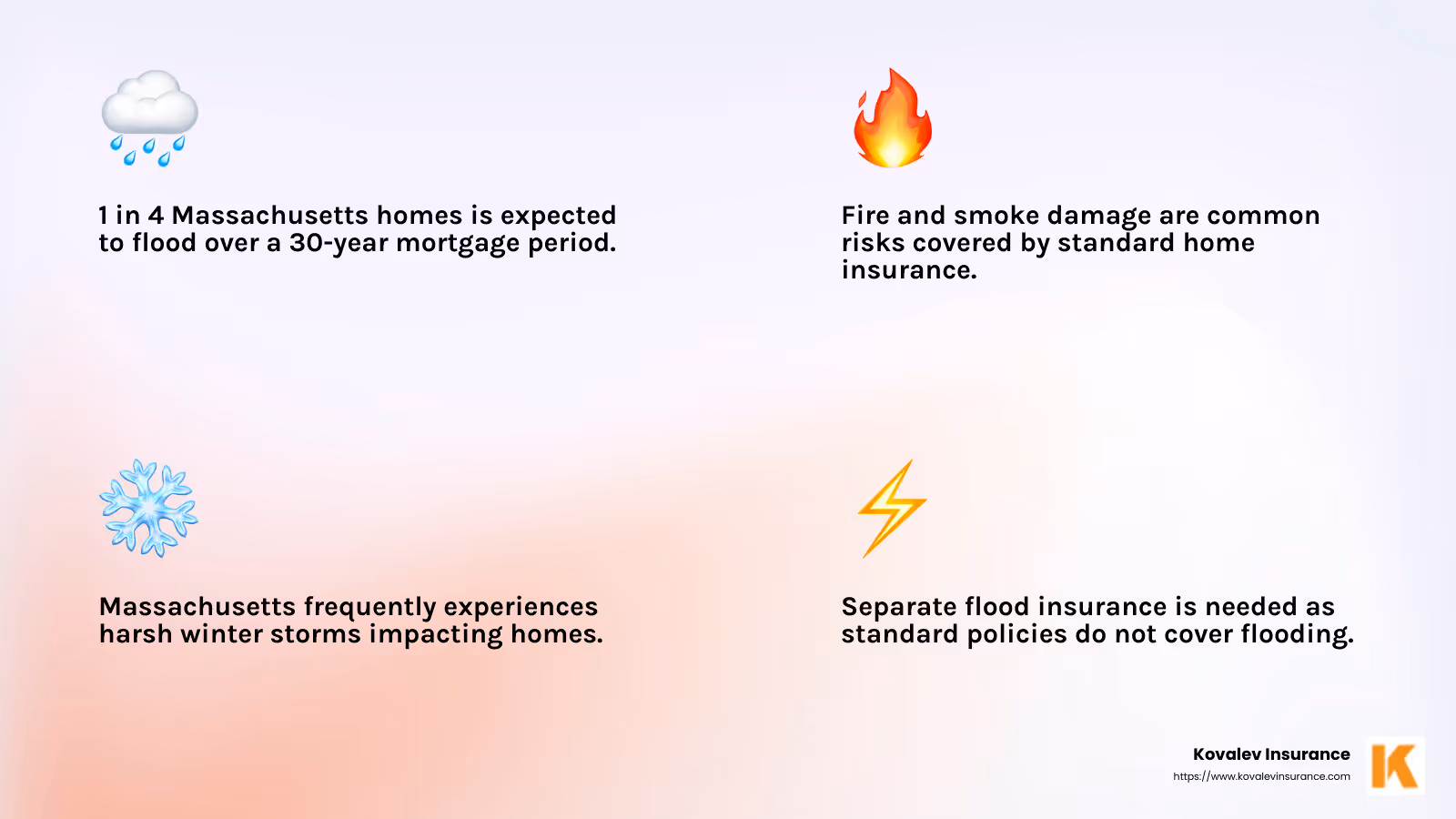 1 in 4 Massachusetts homes is expected to flood over a 30-year mortgage period.

Fire and smoke damage are common risks covered by standard home insurance.

Massachusetts frequently experiences harsh winter storms impacting homes.

Separate flood insurance is needed as standard policies do not cover flooding.

Kovalev Insurance
https://www.kovalevinsurance.com
K