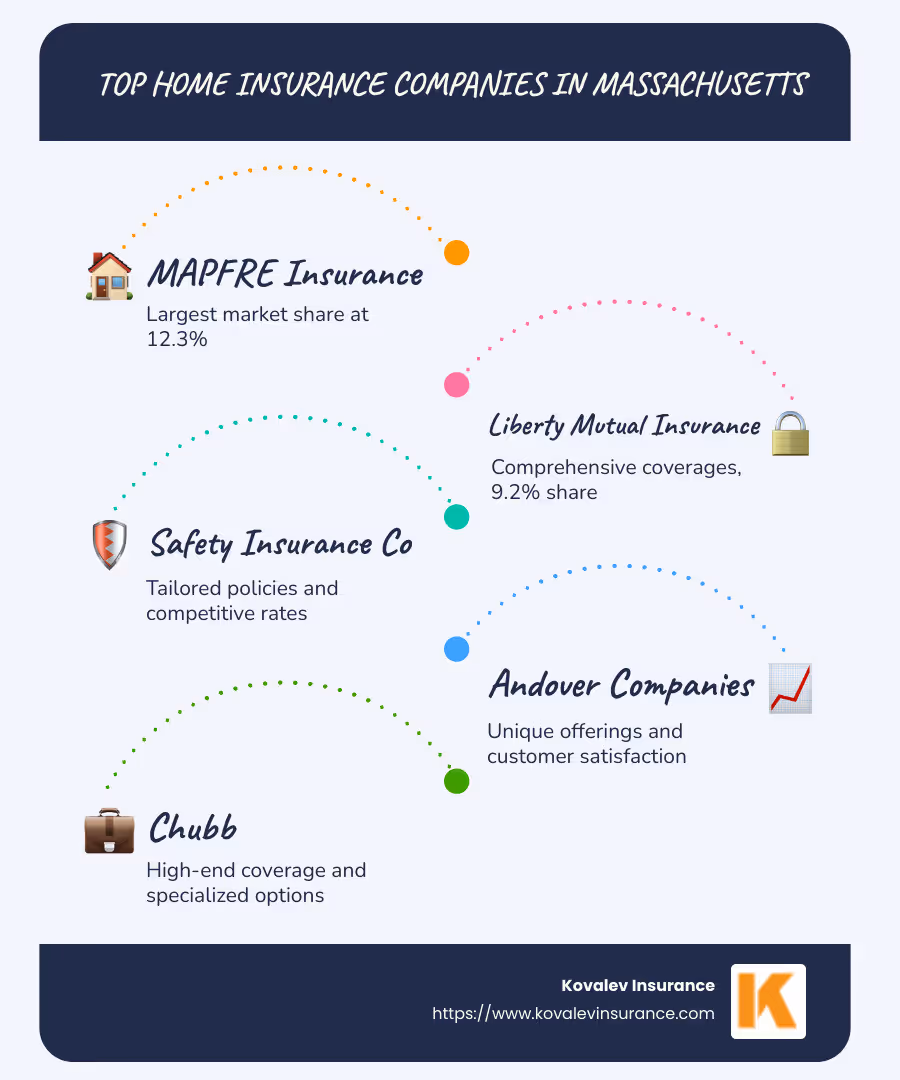 TOP HOME INSURANCE COMPANIES IN MASSACHUSETTS

MAPFRE Insurance
Largest market share at 12.3%

Liberty Mutual Insurance
Comprehensive coverages, 9.2% share

Safety Insurance Co
Tailored policies and competitive rates

Andover Companies
Unique offerings and customer satisfaction

Chubb
High-end coverage and specialized options

Kovalev Insurance
https://www.kovalevinsurance.com

K