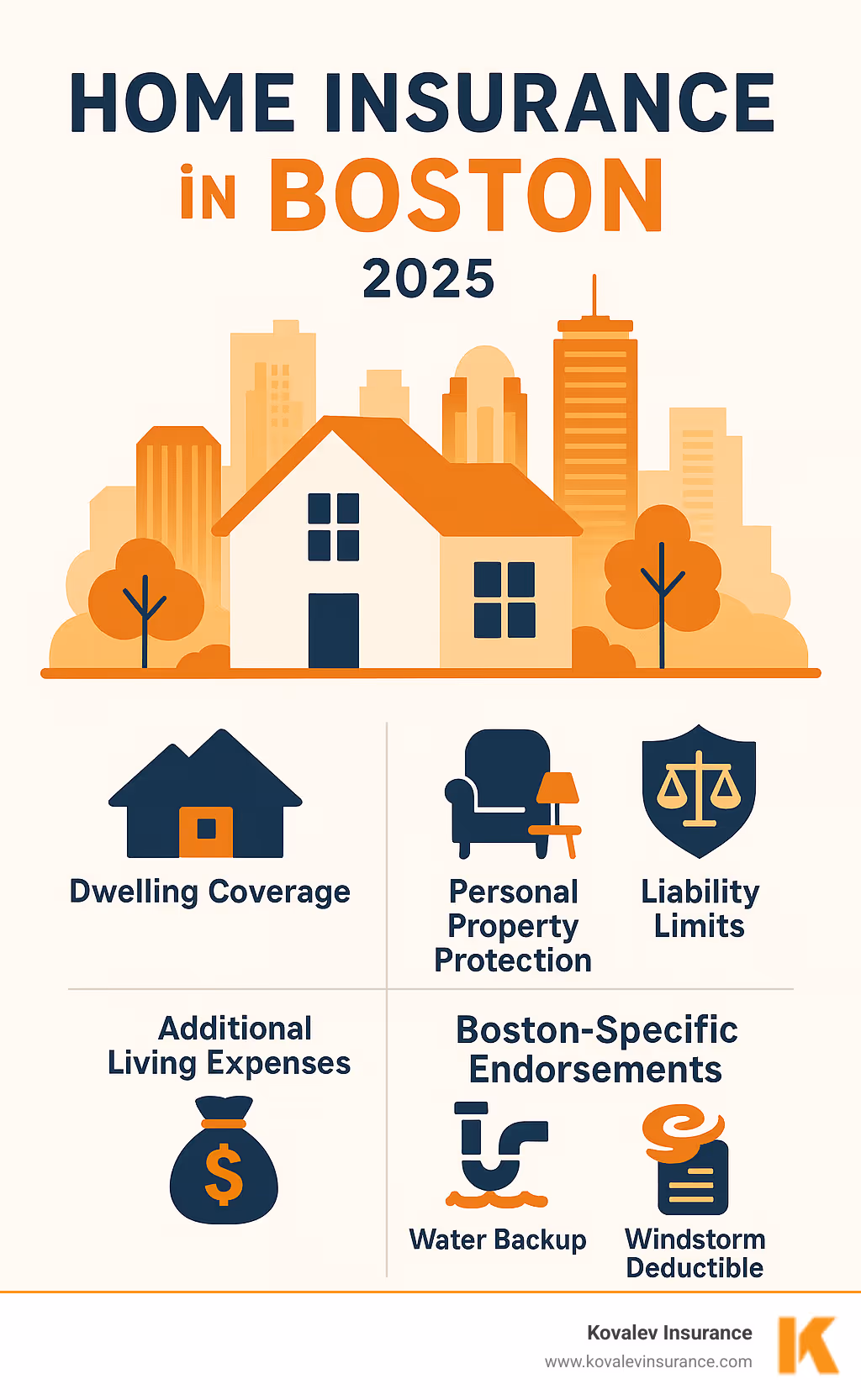 HOME INSURANCE
IN BOSTON
2025

Dwelling Coverage

Personal Property Protection

Liability Limits

Additional Living Expenses

$

Boston-Specific Endorsements

Water Backup

Windstorm Deductible

Kovalev Insurance
www.kovalevinsurance.com

K