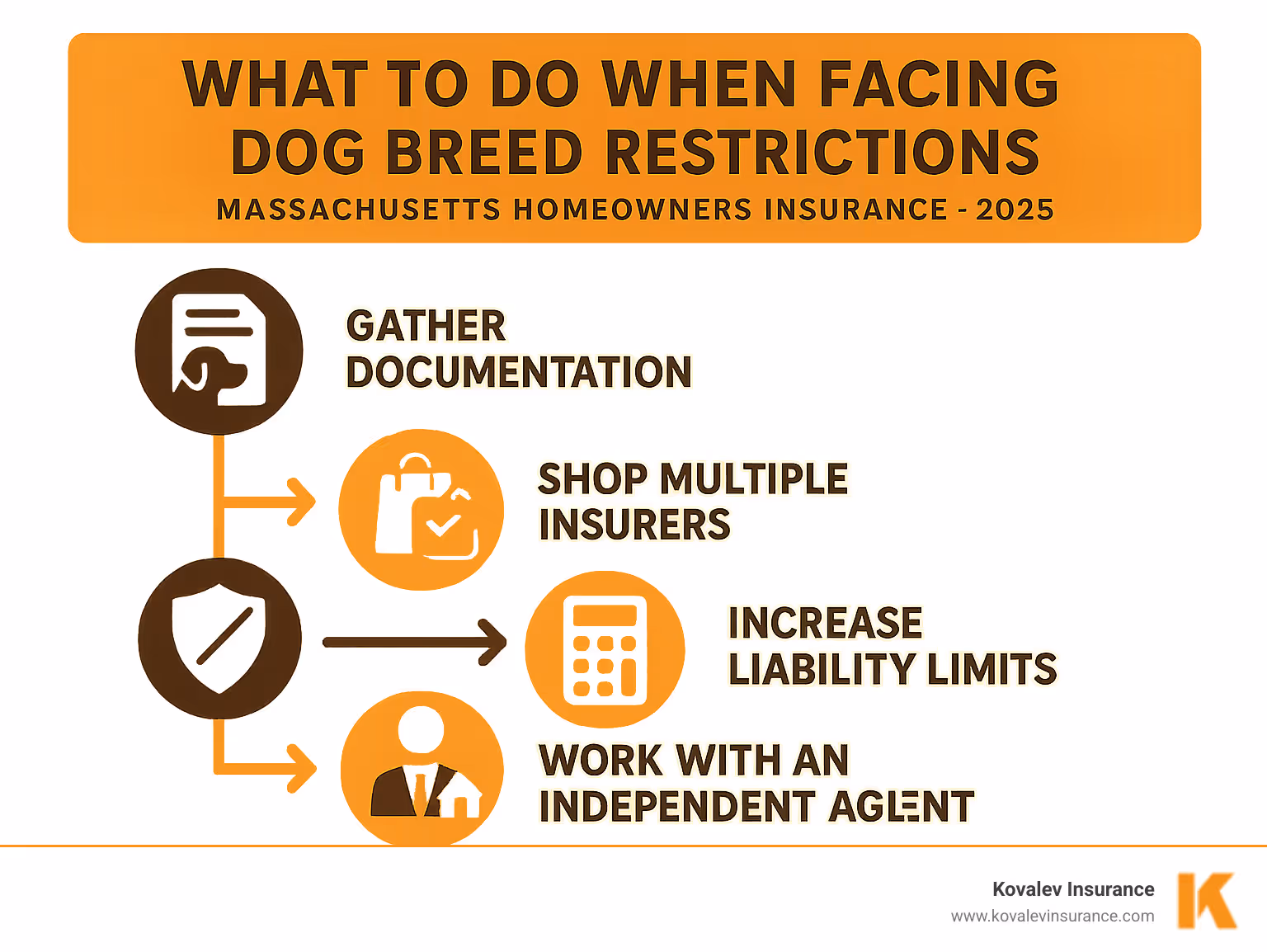 WHAT TO DO WHEN FACING DOG BREED RESTRICTIONS

MASSACHUSETTS HOMEOWNERS INSURANCE - 2025

GATHER DOCUMENTATION

SHOP MULTIPLE INSURERS

INCREASE LIABILITY LIMITS

WORK WITH AN INDEPENDENT AGLENT

Kovalev Insurance
www.kovalevinsurance.com

K