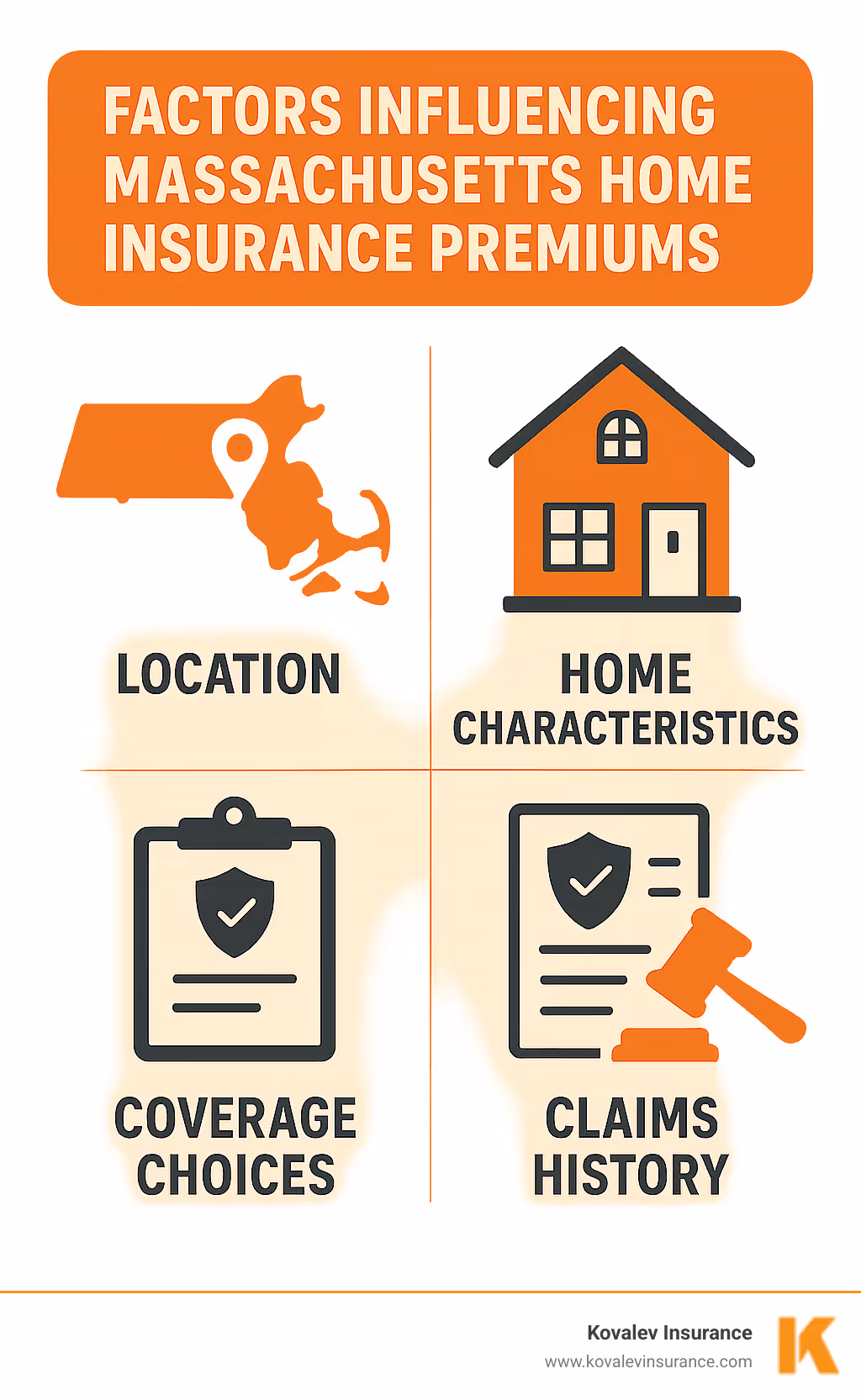 FACTORS INFLUENCING MASSACHUSETTS HOME INSURANCE PREMIUMS

LOCATION

HOME CHARACTERISTICS

COVERAGE CHOICES

CLAIMS HISTORY

Kovalev Insurance
www.kovalevinsurance.com

K