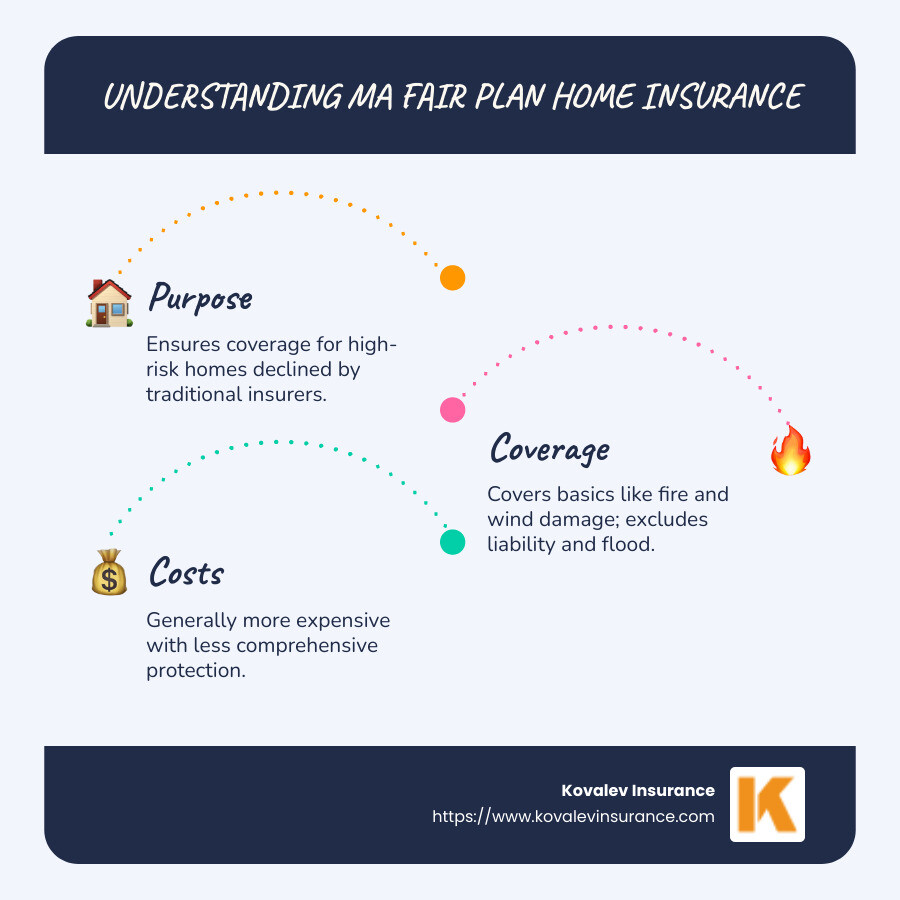 UNDERSTANDING MA FAIR PLAN HOME INSURANCE

Purpose

Ensures coverage for high-risk homes declined by traditional insurers.

Coverage

Covers basics like fire and wind damage; excludes liability and flood.

Costs

Generally more expensive with less comprehensive protection.

Kovalev Insurance
https://www.kovalevinsurance.com

K