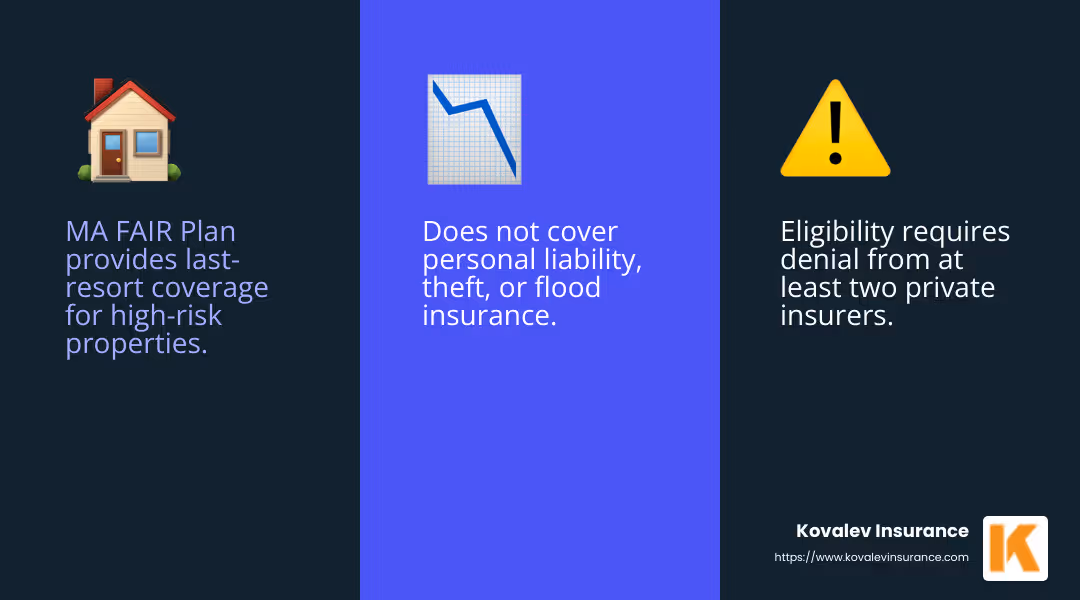 MA FAIR Plan provides last-resort coverage for high-risk properties.

Does not cover personal liability, theft, or flood insurance.

Eligibility requires denial from at least two private insurers.

Kovalev Insurance
https://www.kovalevinsurance.com

K