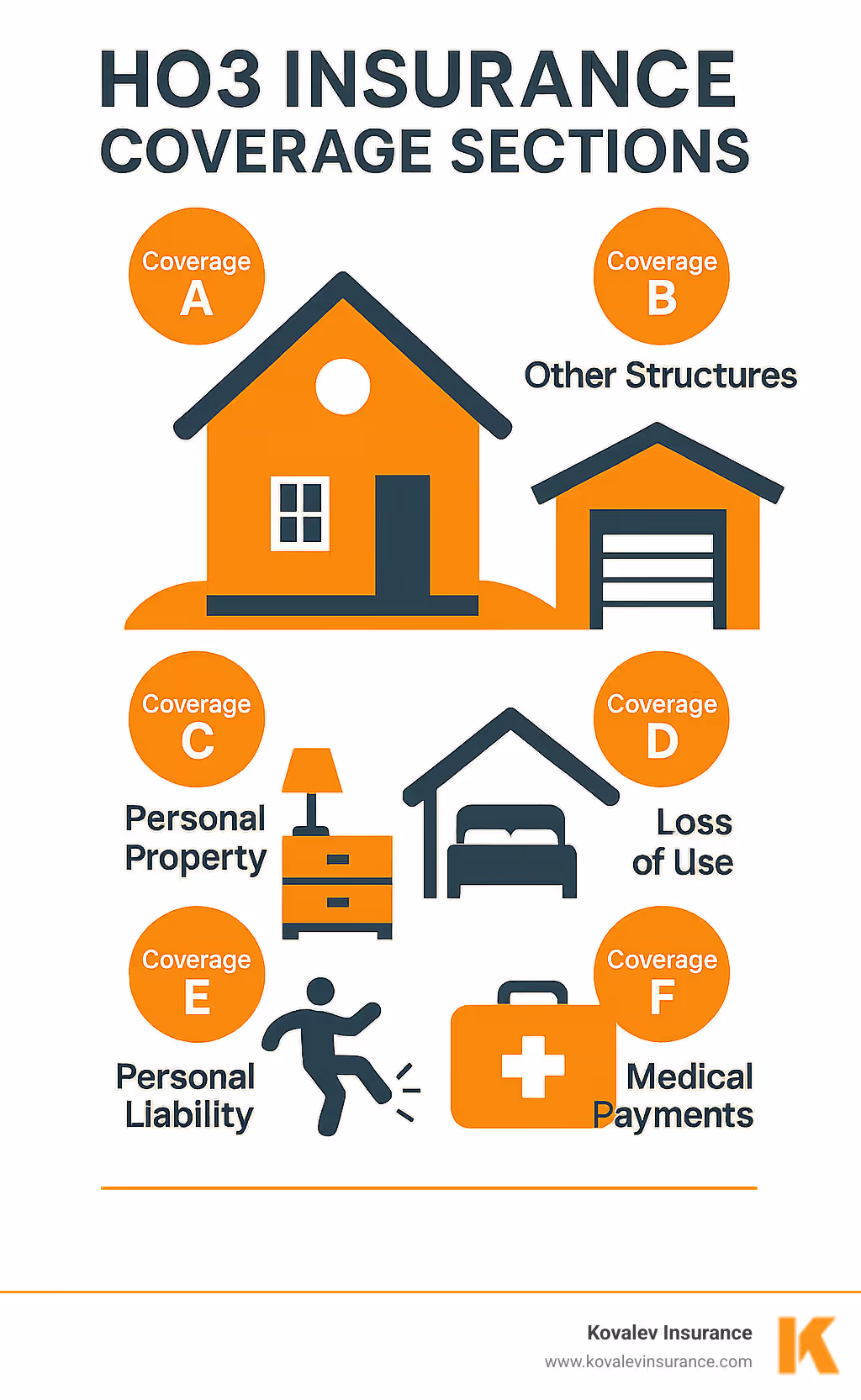 HO3 INSURANCE COVERAGE SECTIONS

Coverage A

Coverage B

Other Structures

Coverage C

Personal Property

Coverage D

Loss of Use

Coverage E

Personal Liability

Coverage F

Medical Payments

Kovalev Insurance
www.kovalevinsurance.com

K