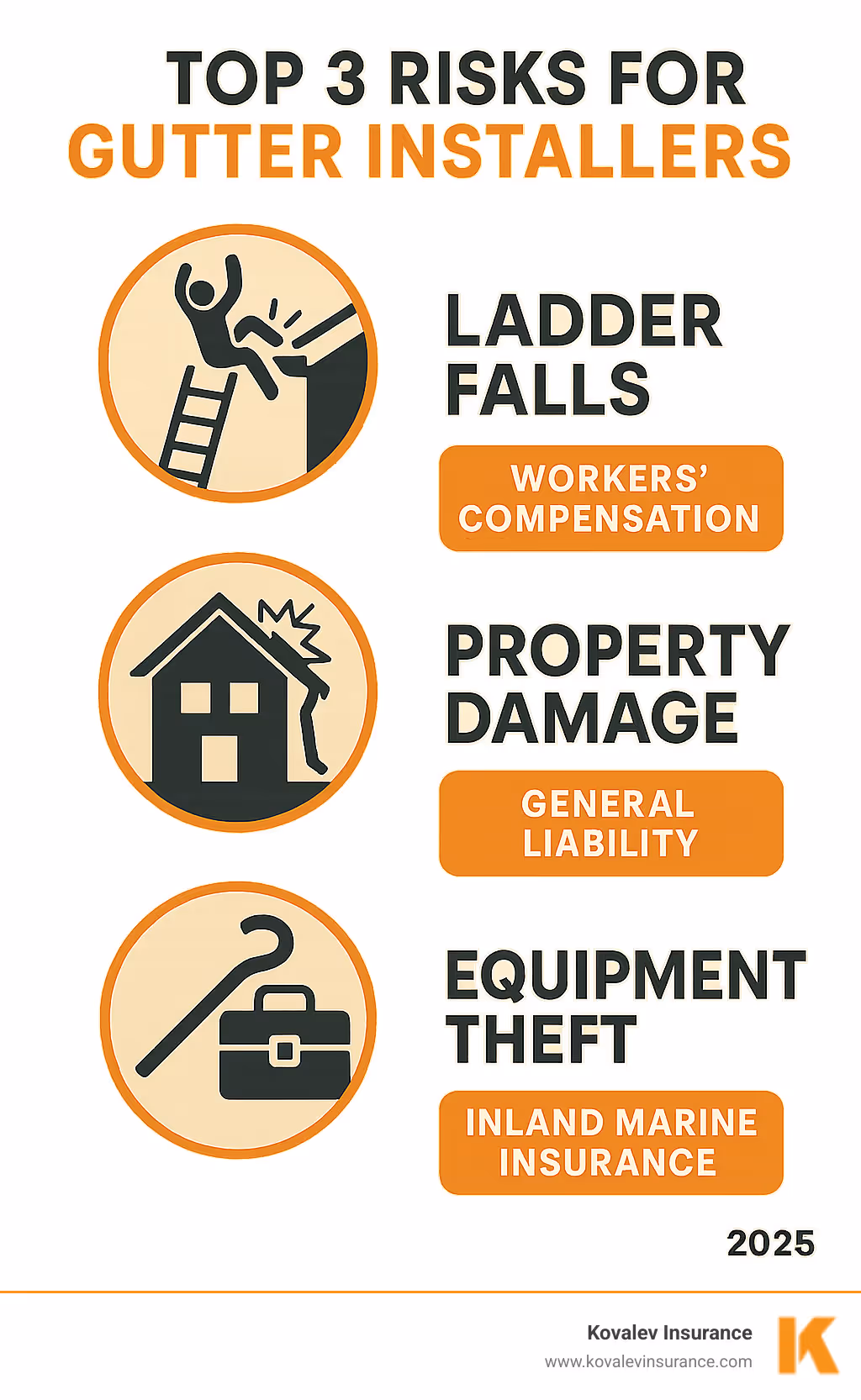 TOP 3 RISKS FOR
GUTTER INSTALLERS

LADDER FALLS

WORKERS' COMPENSATION

PROPERTY DAMAGE

GENERAL LIABILITY

EQUIPMENT THEFT

INLAND MARINE INSURANCE

2025

Kovalev Insurance
www.kovalevinsurance.com

K