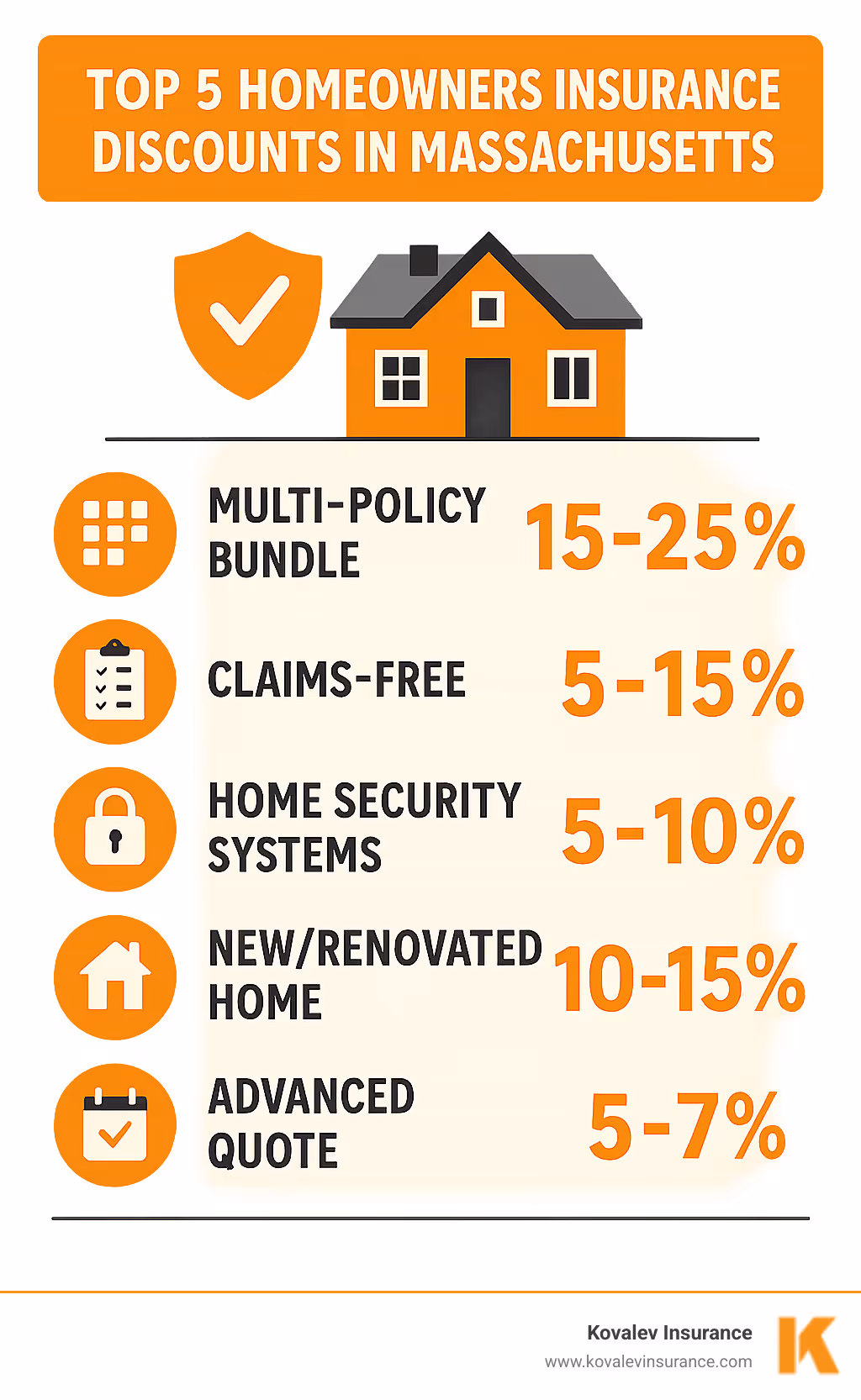 TOP 5 HOMEOWNERS INSURANCE DISCOUNTS IN MASSACHUSETTS

MULTI-POLICY BUNDLE 15-25%

CLAIMS-FREE 5-15%

HOME SECURITY SYSTEMS 5-10%

NEW/RENOVATED HOME 10-15%

ADVANCED QUOTE 5-7%

Kovalev Insurance
www.kovalevinsurance.com

K