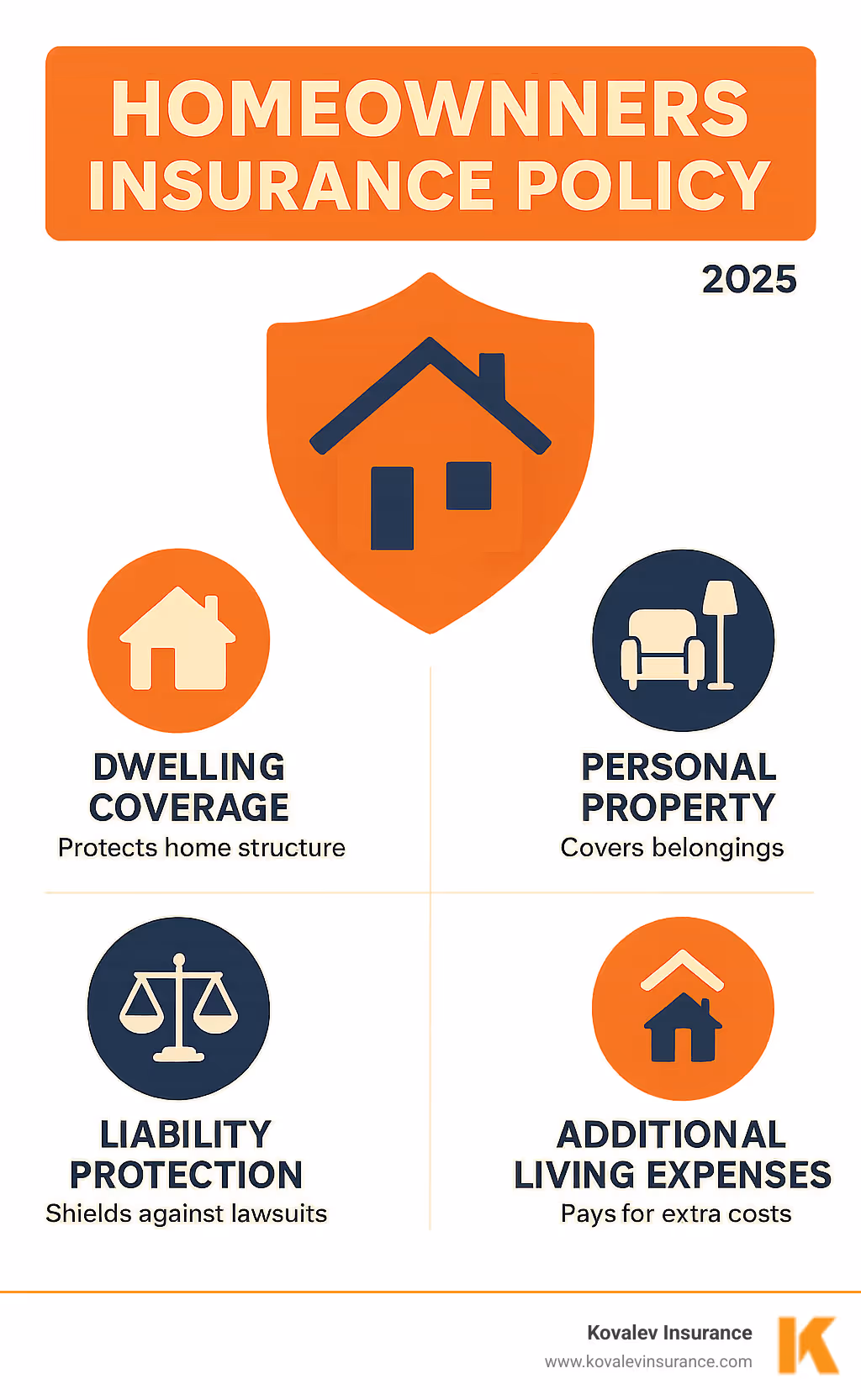 HOMEOWNNERS INSURANCE POLICY

2025

DWELLING COVERAGE
Protects home structure

PERSONAL PROPERTY
Covers belongings

LIABILITY PROTECTION
Shields against lawsuits

ADDITIONAL LIVING EXPENSES
Pays for extra costs

Kovalev Insurance
www.kovalevinsurance.com

K