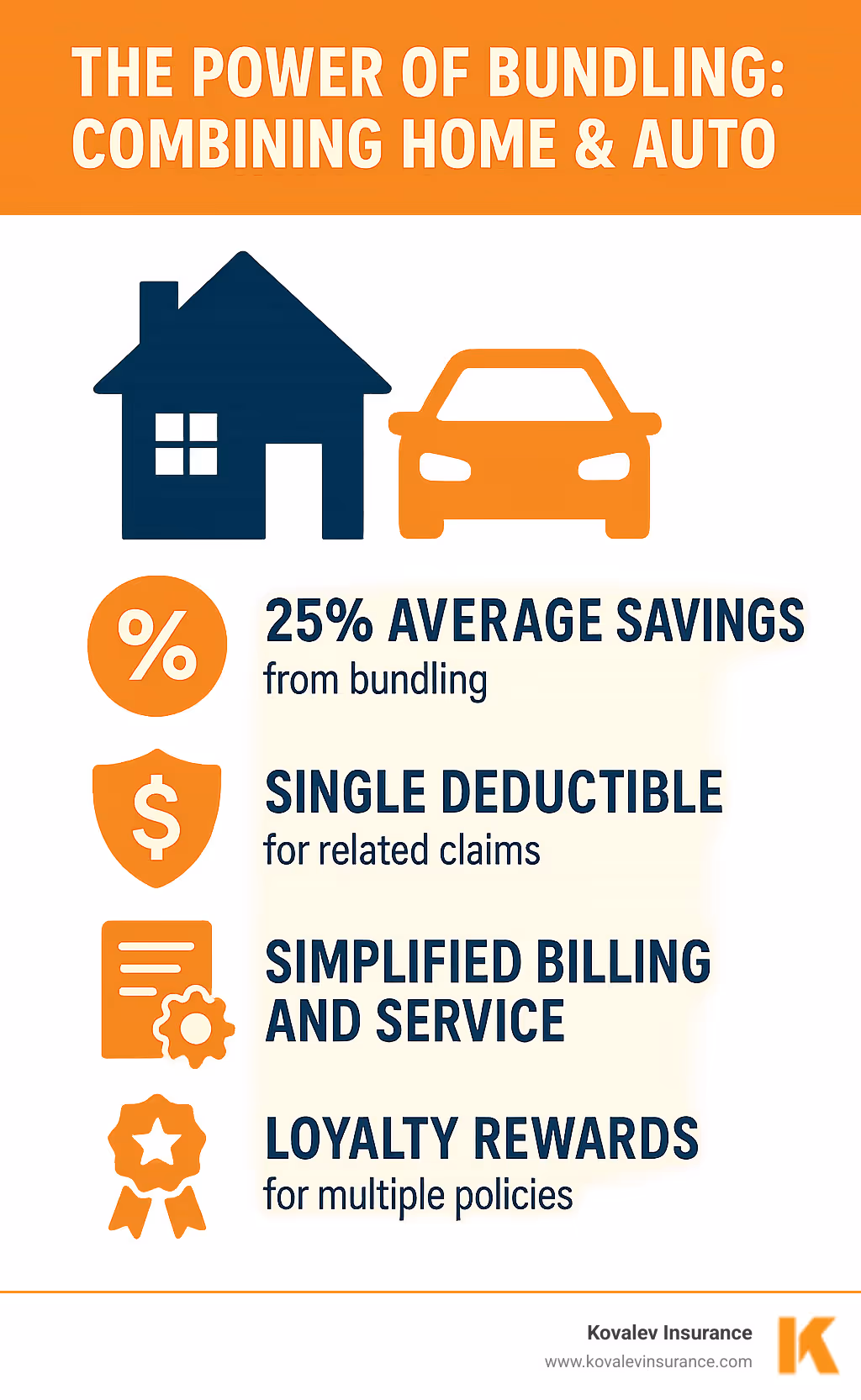 THE POWER OF BUNDLING: COMBINING HOME & AUTO

%

25% AVERAGE SAVINGS
from bundling

$

SINGLE DEDUCTIBLE
for related claims

SIMPLIFIED BILLING AND SERVICE

LOYALTY REWARDS
for multiple policies

Kovalev Insurance
www.kovalevinsurance.com

K