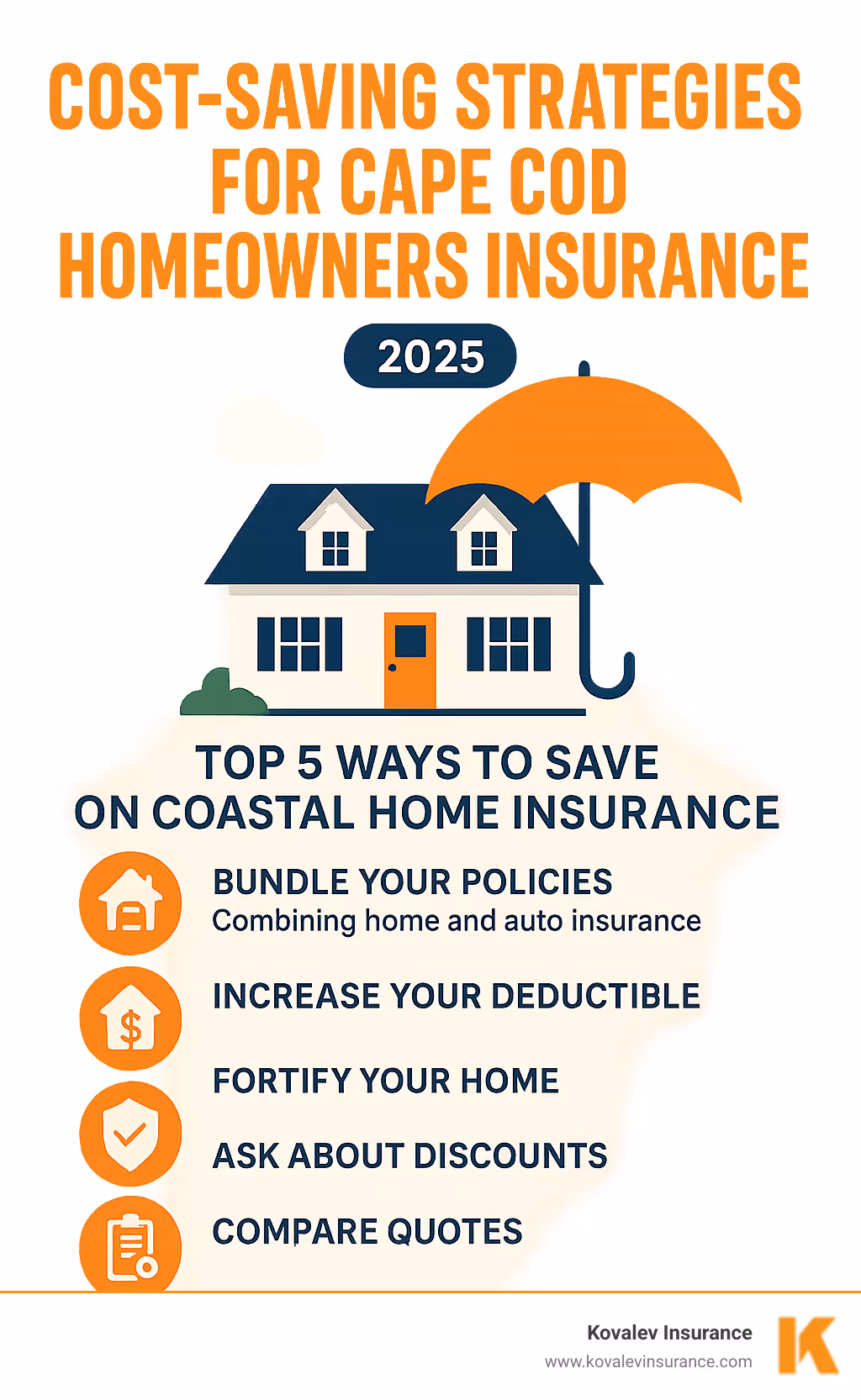 COST-SAVING STRATEGIES FOR CAPE COD HOMEOWNERS INSURANCE

2025

TOP 5 WAYS TO SAVE ON COASTAL HOME INSURANCE

BUNDLE YOUR POLICIES
Combining home and auto insurance

INCREASE YOUR DEDUCTIBLE

FORTIFY YOUR HOME

ASK ABOUT DISCOUNTS

COMPARE QUOTES

Kovalev Insurance
www.kovalevinsurance.com

K