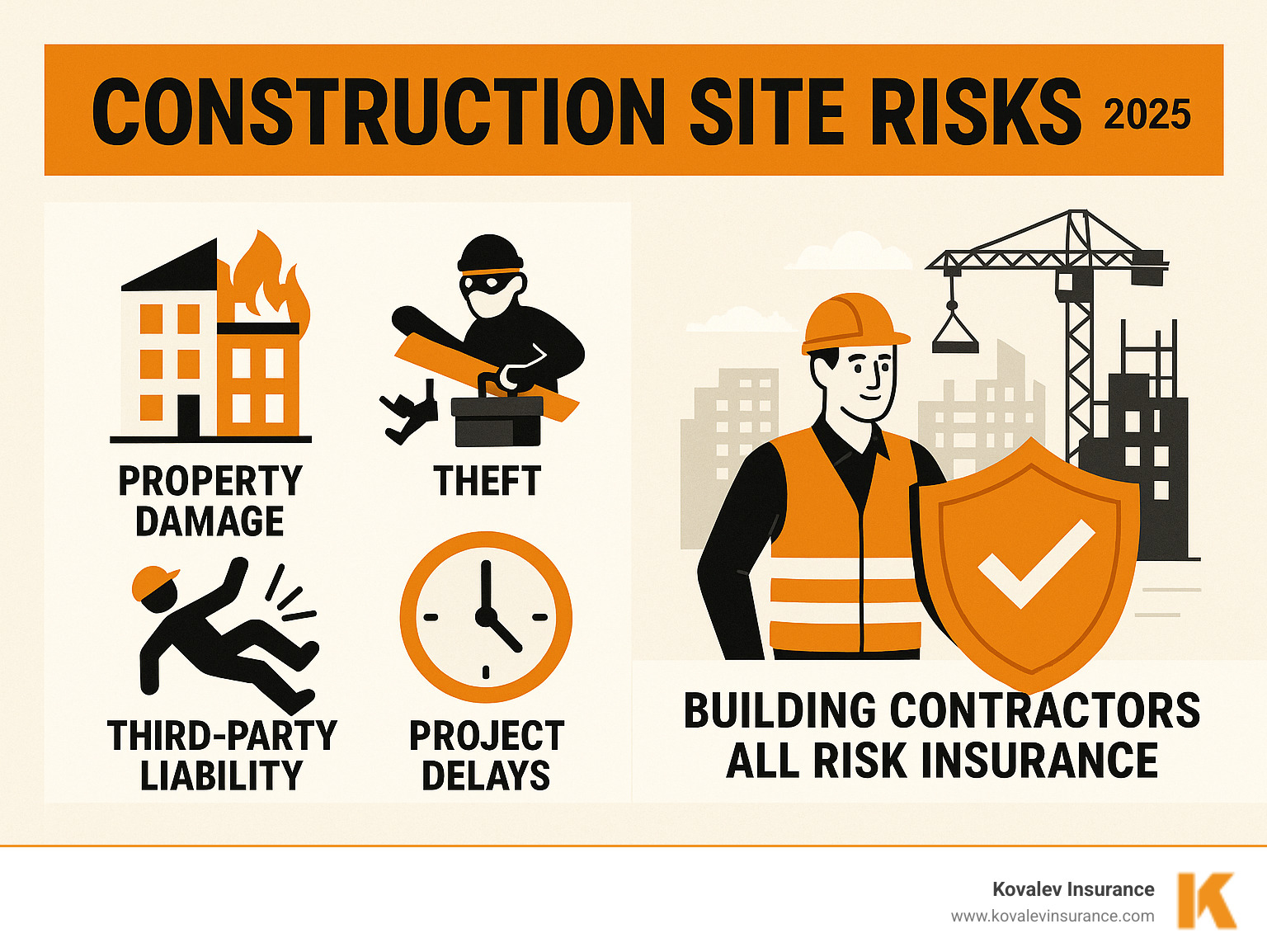 CONSTRUCTION SITE RISKS 2025

PROPERTY DAMAGE

THEFT

THIRD-PARTY LIABILITY

PROJECT DELAYS

BUILDING CONTRACTORS ALL RISK INSURANCE

Kovalev Insurance
www.kovalevinsurance.com

K