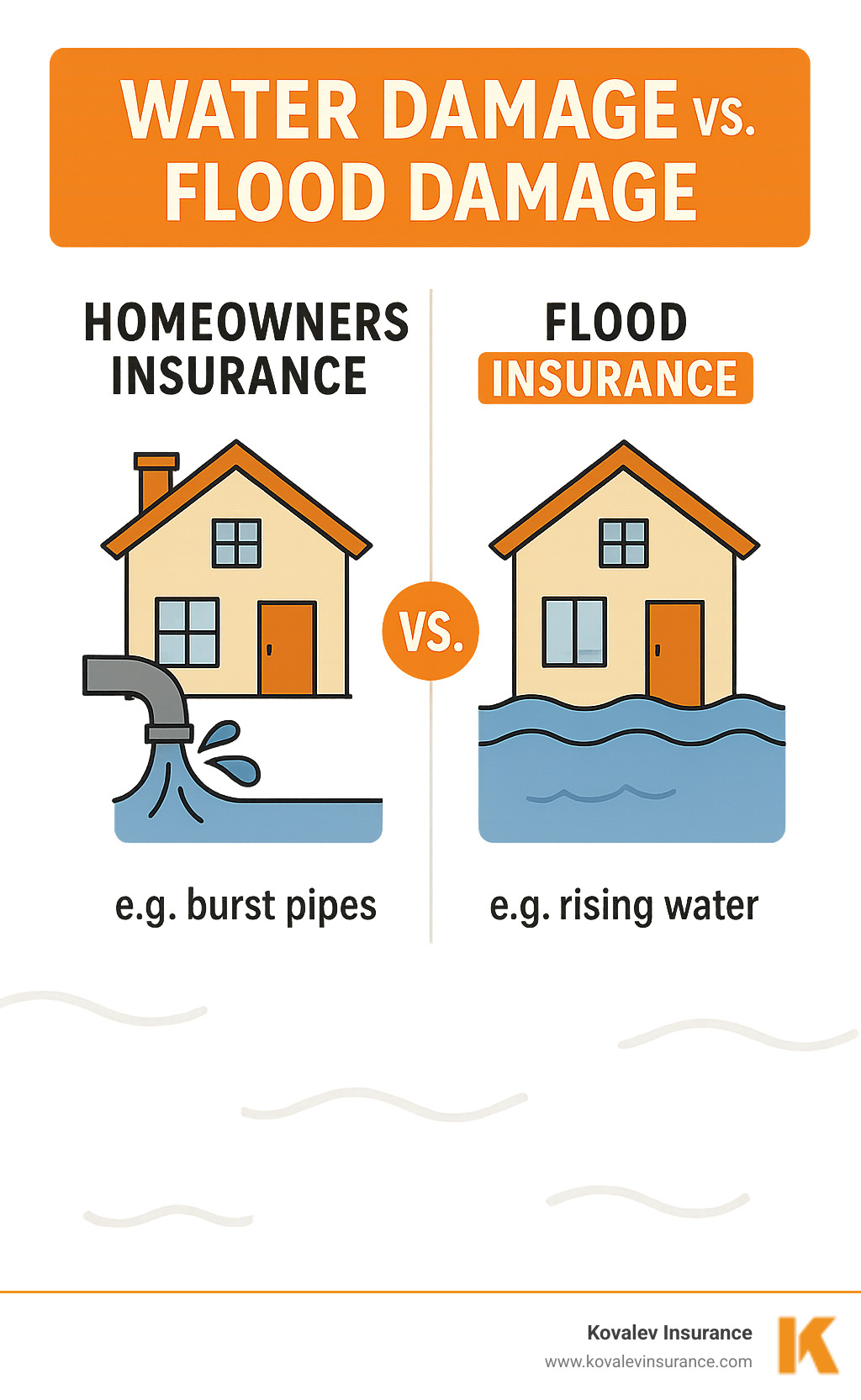 WATER DAMAGE VS. FLOOD DAMAGE

HOMEOWNERS INSURANCE

e.g. burst pipes

VS.

FLOOD INSURANCE

e.g. rising water

Kovalev Insurance
www.kovalevinsurance.com

K