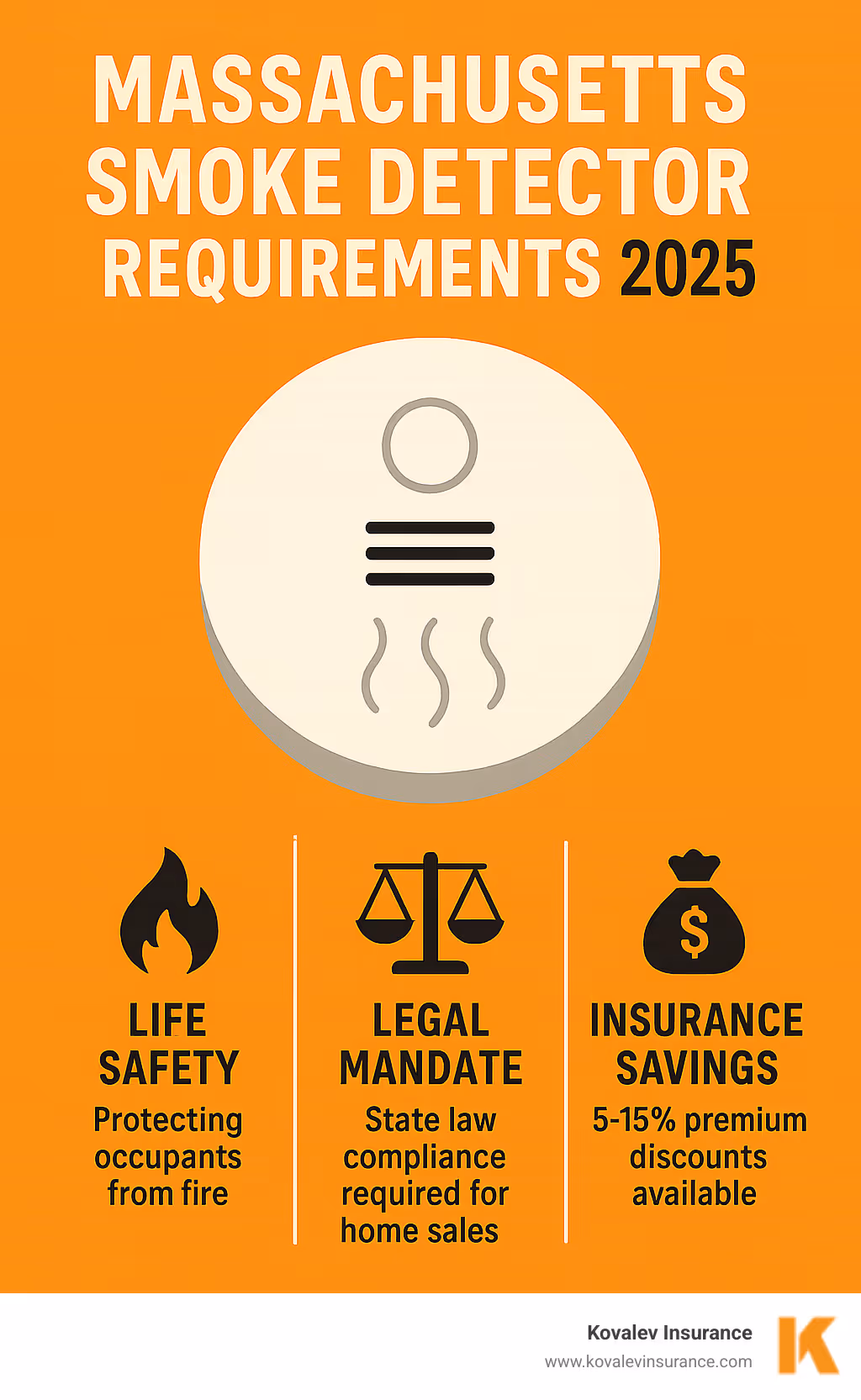 MASSACHUSETTS SMOKE DETECTOR REQUIREMENTS 2025

LIFE SAFETY
Protecting occupants from fire

LEGAL MANDATE
State law compliance required for home sales

INSURANCE SAVINGS
5-15% premium discounts available

Kovalev Insurance
www.kovalevinsurance.com
K