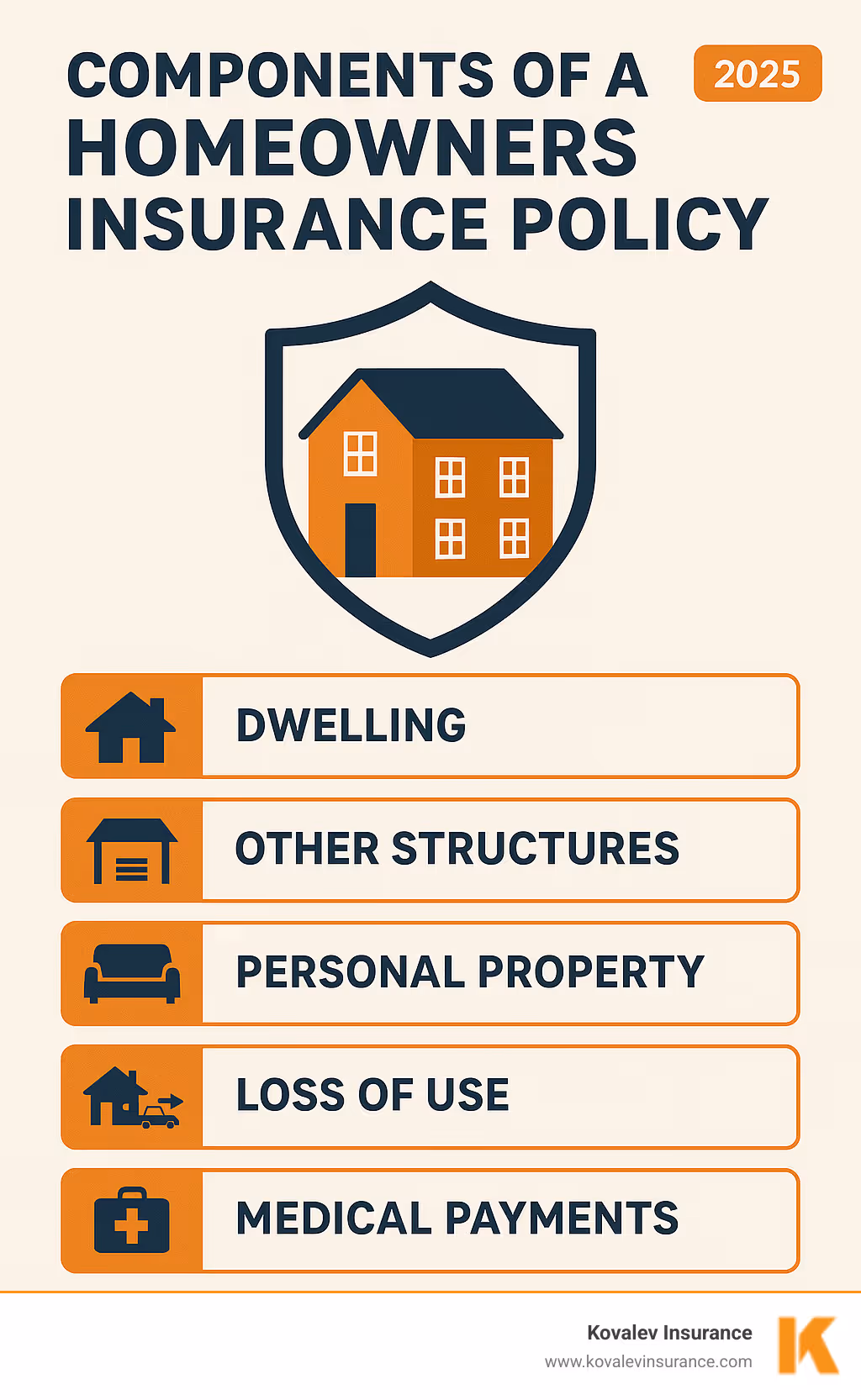 COMPONENTS OF A HOMEOWNERS INSURANCE POLICY

2025

DWELLING

OTHER STRUCTURES

PERSONAL PROPERTY

LOSS OF USE

MEDICAL PAYMENTS

Kovalev Insurance
www.kovalevinsurance.com

K