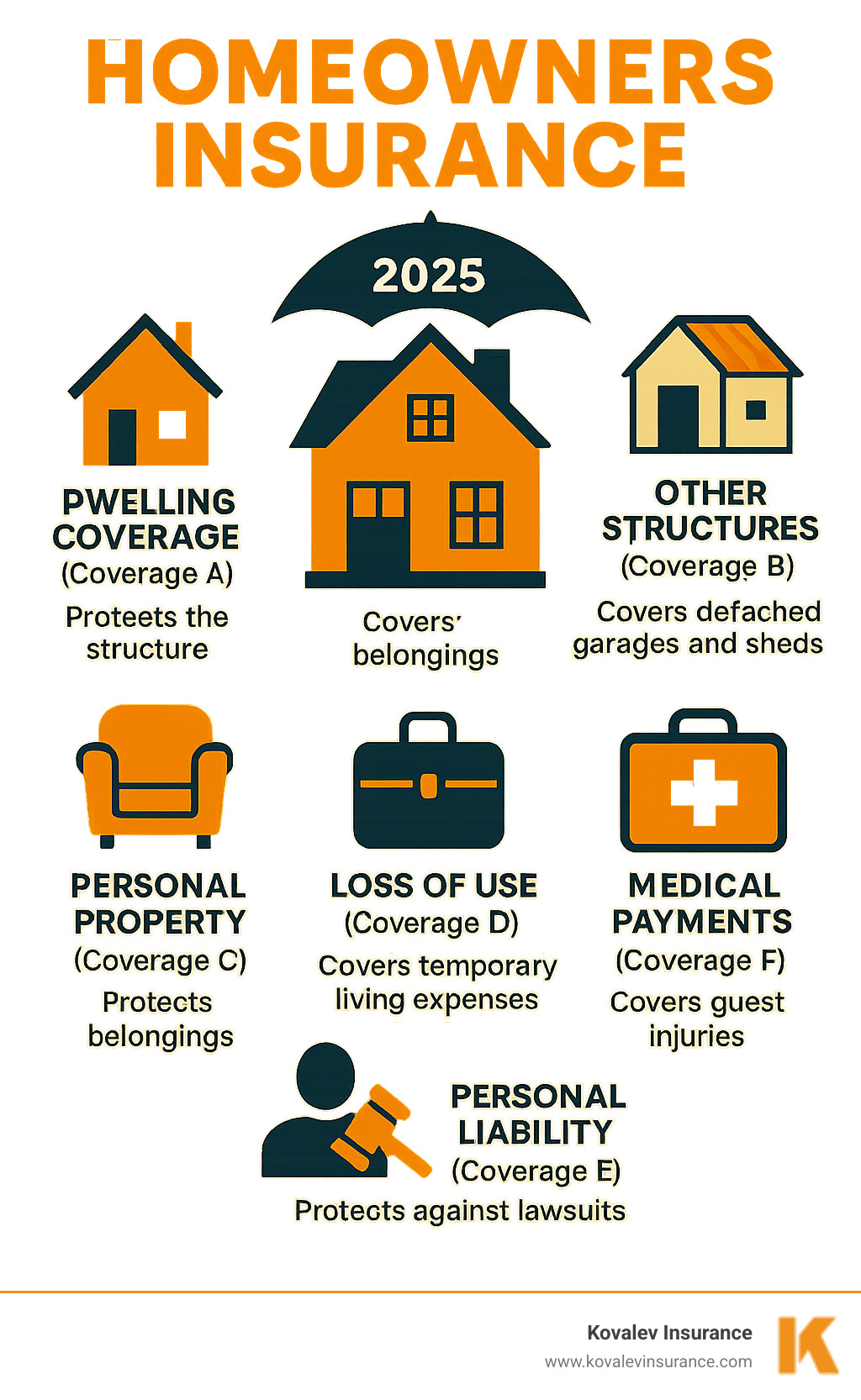 HOMEOWNERS INSURANCE

2025

PWELLING COVERAGE
(Coverage A)
Proteets the structure

Covers' belongings

OTHER STRUCTURES
(Coverage B)
Covers defached garages and sheds

PERSONAL PROPERTY
(Coverage C)
Protects belongings

LOSS OF USE
(Coverage D)
Covers temporary living expenses

MEDICAL PAYMENTS
(Coverage F)
Covers guest injuries

PERSONAL LIABILITY
(Coverage E)
Protects against lawsuits

Kovalev Insurance
www.kovalevinsurance.com
K