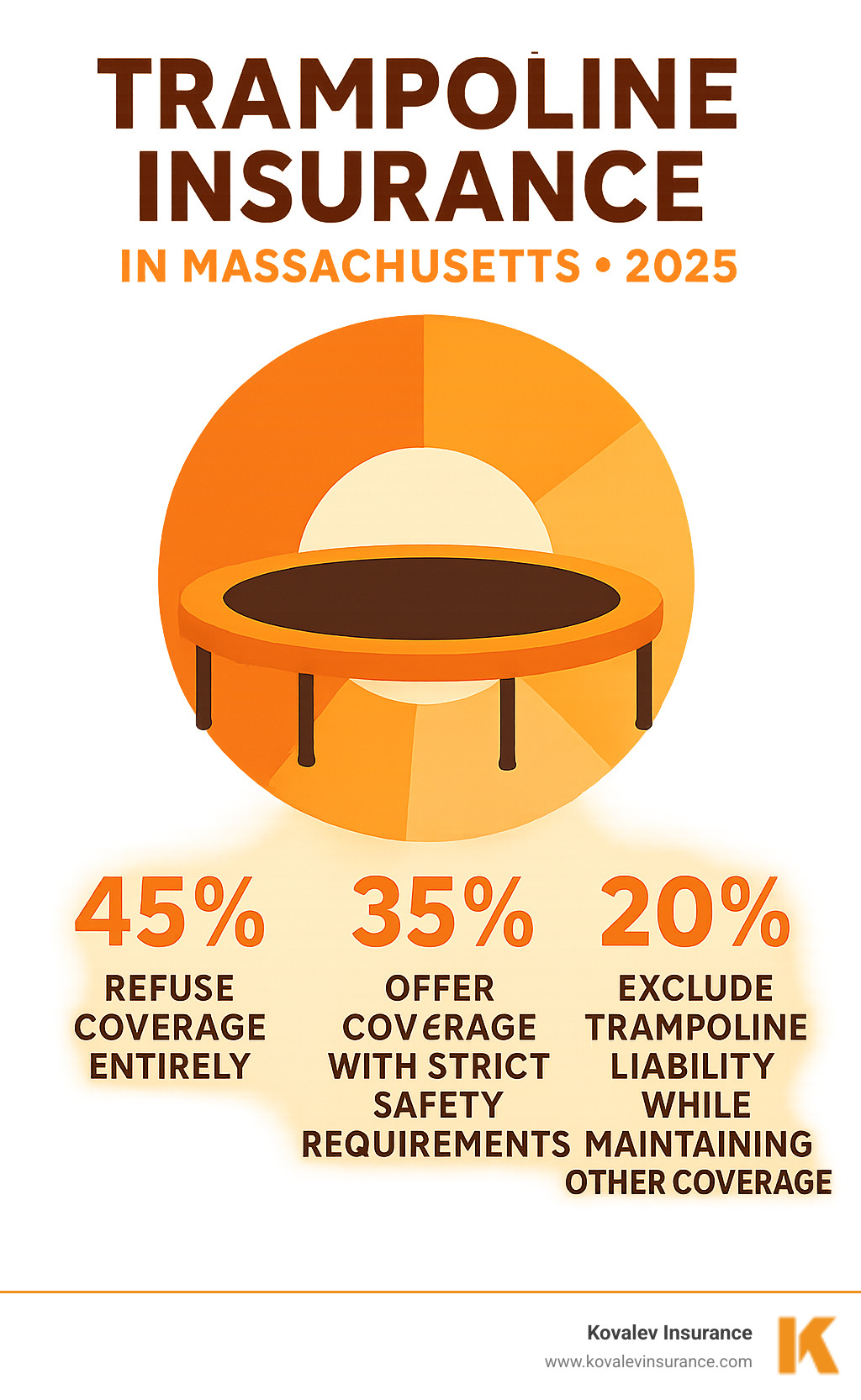 TRAMPOLINE INSURANCE

IN MASSACHUSETTS • 2025

45%
REFUSE COVERAGE ENTIRELY

35%
OFFER COVERAGE WITH STRICT SAFETY REQUIREMENTS

20%
EXCLUDE TRAMPOLINE LIABILITY WHILE MAINTAINING OTHER COVERAGE

Kovalev Insurance
www.kovalevinsurance.com

K