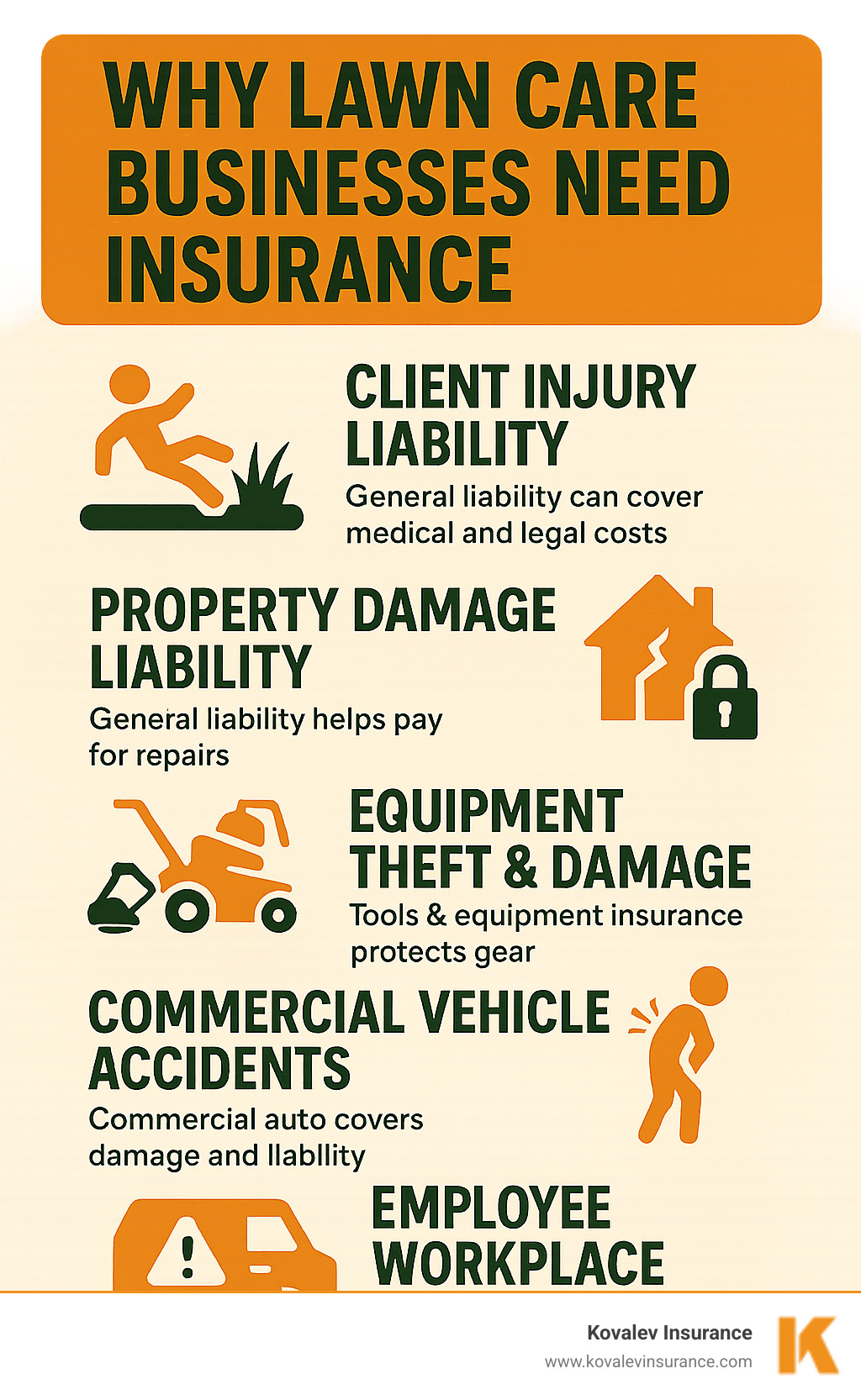 WHY LAWN CARE BUSINESSES NEED INSURANCE

CLIENT INJURY LIABILITY
General liability can cover medical and legal costs

PROPERTY DAMAGE LIABILITY
General liability helps pay for repairs

EQUIPMENT THEFT & DAMAGE
Tools & equipment insurance protects gear

COMMERCIAL VEHICLE ACCIDENTS
Commercial auto covers damage and llabllity

EMPLOYEE WORKPLACE

Kovalev Insurance
www.kovalevinsurance.com
K