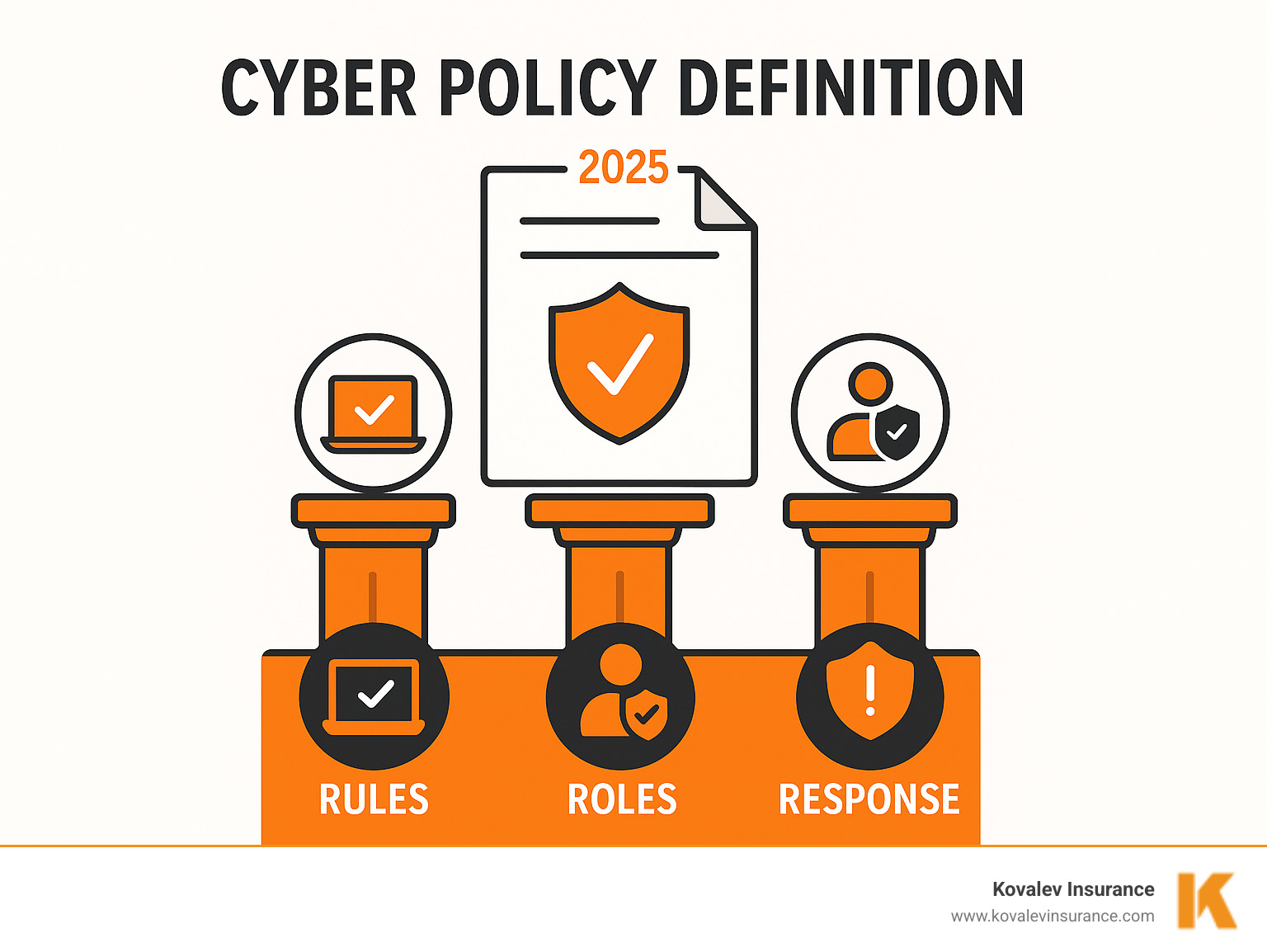 CYBER POLICY DEFINITION

2025

RULES

ROLES

RESPONSE

Kovalev Insurance
www.kovalevinsurance.com

K