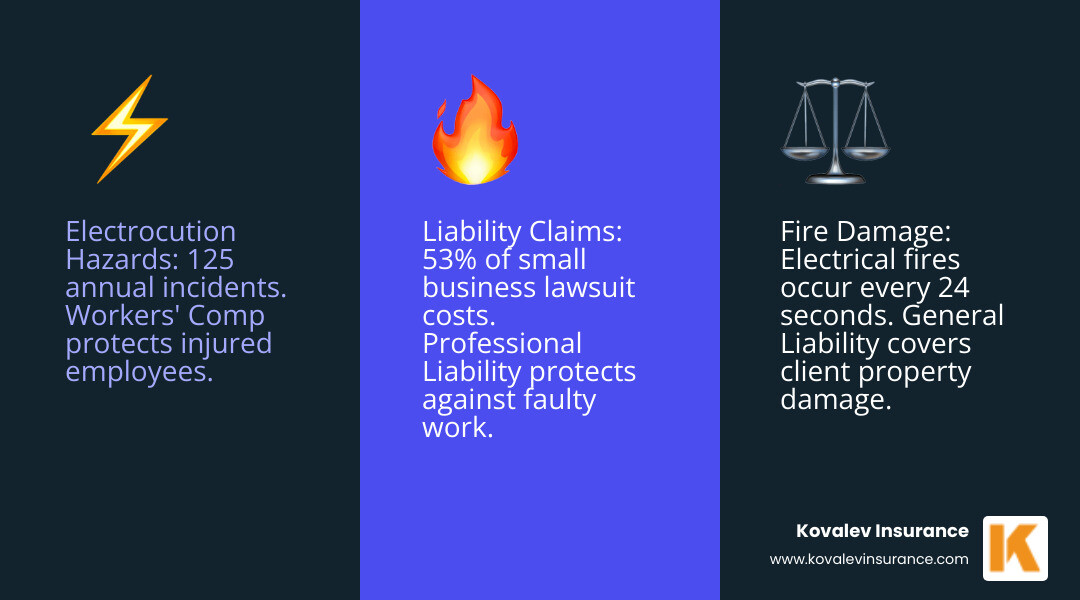 Electrocution Hazards: 125 annual incidents. Workers' Comp protects injured employees.

Liability Claims: 53% of small business lawsuit costs. Professional Liability protects against faulty work.

Fire Damage: Electrical fires occur every 24 seconds. General Liability covers client property damage.

Kovalev Insurance
www.kovalevinsurance.com
K