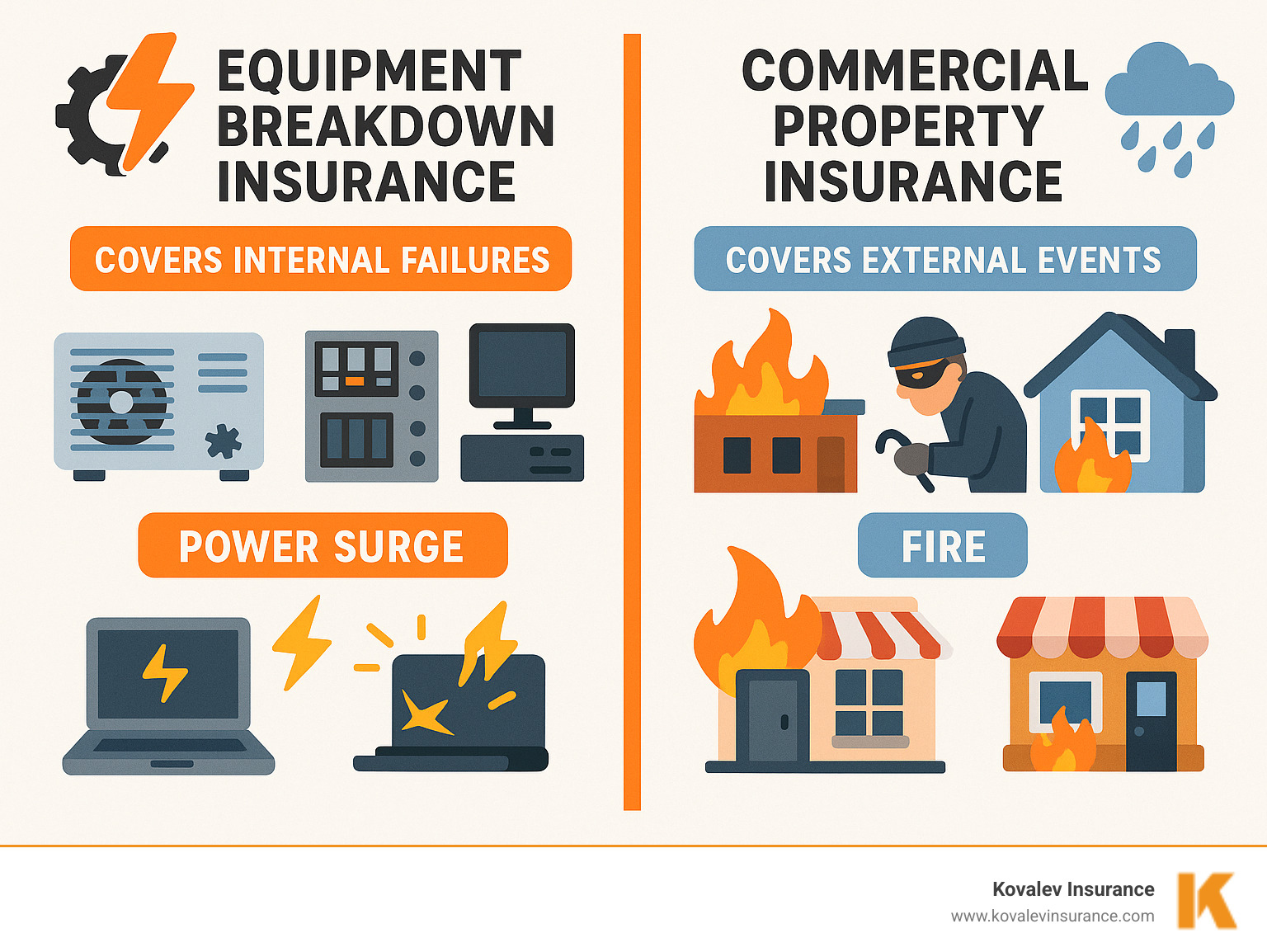 EQUIPMENT BREAKDOWN INSURANCE

COVERS INTERNAL FAILURES

POWER SURGE

COMMERCIAL PROPERTY INSURANCE

COVERS EXTERNAL EVENTS

FIRE

Kovalev Insurance
www.kovalevinsurance.com

K