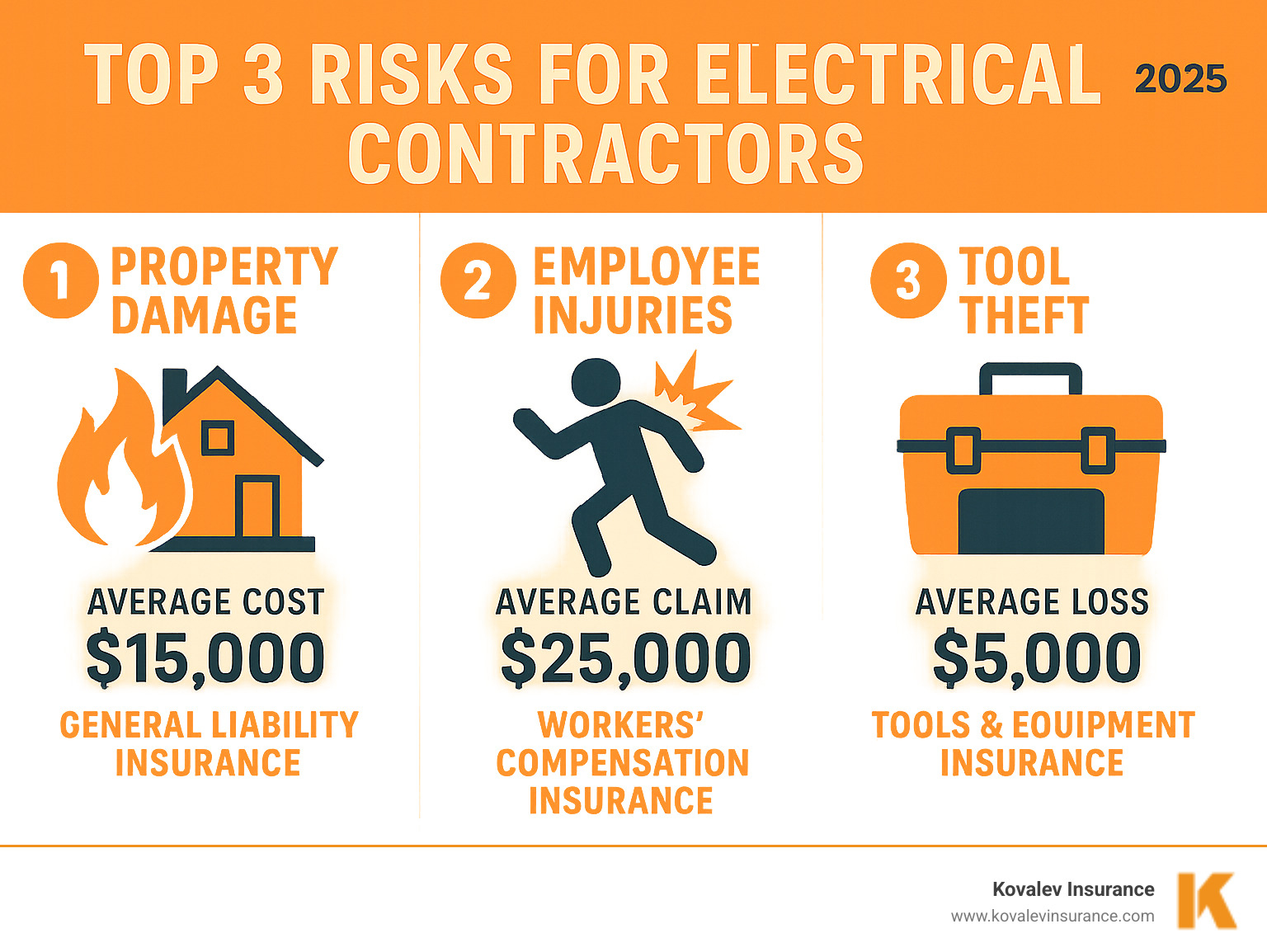 TOP 3 RISKS FOR ELECTRICAL CONTRACTORS

2025

1 PROPERTY DAMAGE

AVERAGE COST
$15,000
GENERAL LIABILITY INSURANCE

2 EMPLOYEE INJURIES

AVERAGE CLAIM
$25,000
WORKERS' COMPENSATION INSURANCE

3 TOOL THEFT

AVERAGE LOSS
$5,000
TOOLS & EOUIPMENT INSURANCE

Kovalev Insurance
www.kovalevinsurance.com
K