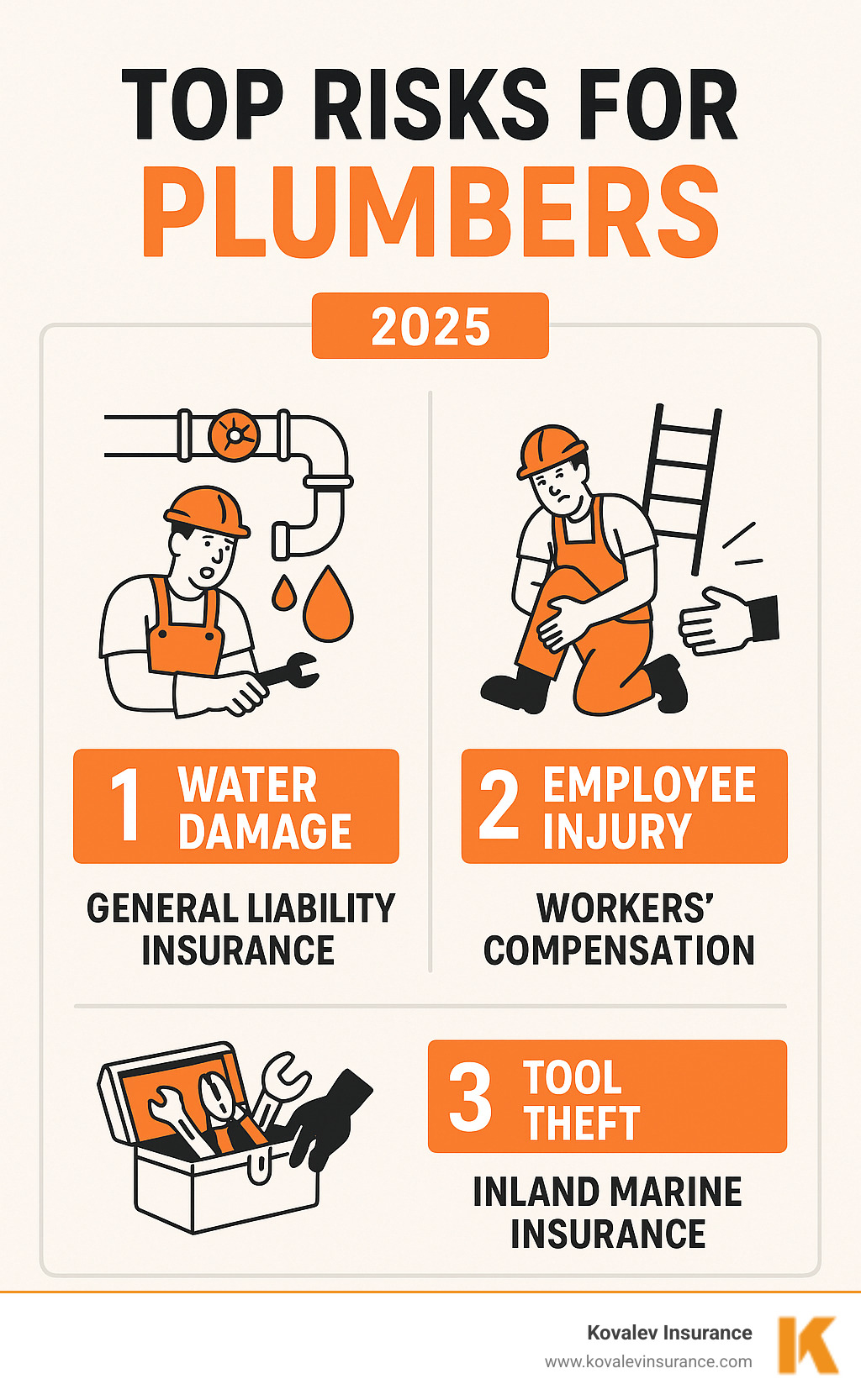 TOP RISKS FOR
PLUMBERS

2025

1 WATER DAMAGE

GENERAL LIABILITY INSURANCE

2 EMPLOYEE INJURY

WORKERS' COMPENSATION

3 TOOL THEFT

INLAND MARINE INSURANCE

Kovalev Insurance
www.kovalevinsurance.com

K