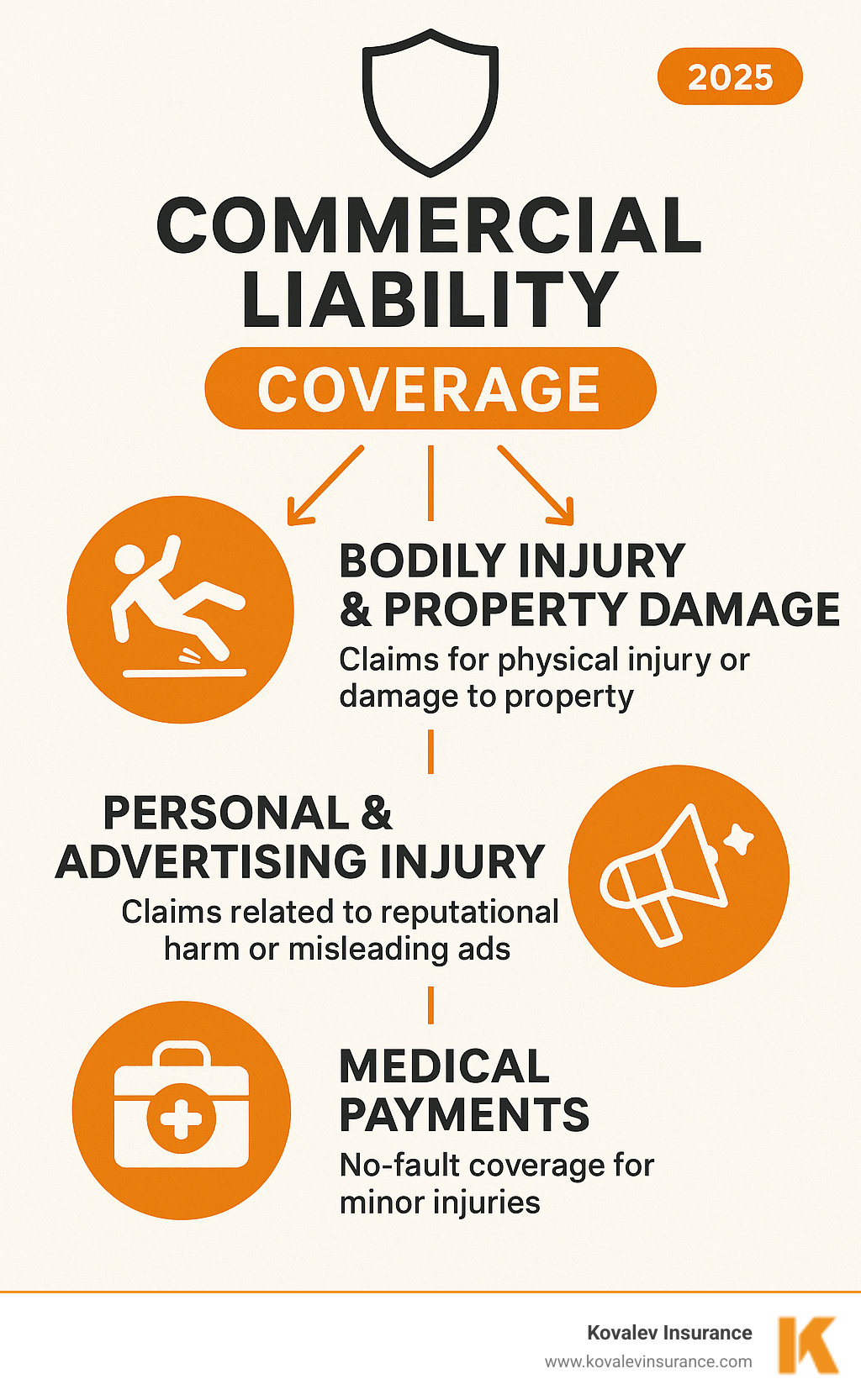 2025

COMMERCIAL LIABILITY

COVERAGE

BODILY INJURY & PROPERTY DAMAGE

Claims for physical injury or damage to property

PERSONAL & ADVERTISING INJURY

Claims related to reputational harm or misleading ads

MEDICAL PAYMENTS

No-fault coverage for minor injuries

Kovalev Insurance
www.kovalevinsurance.com

K