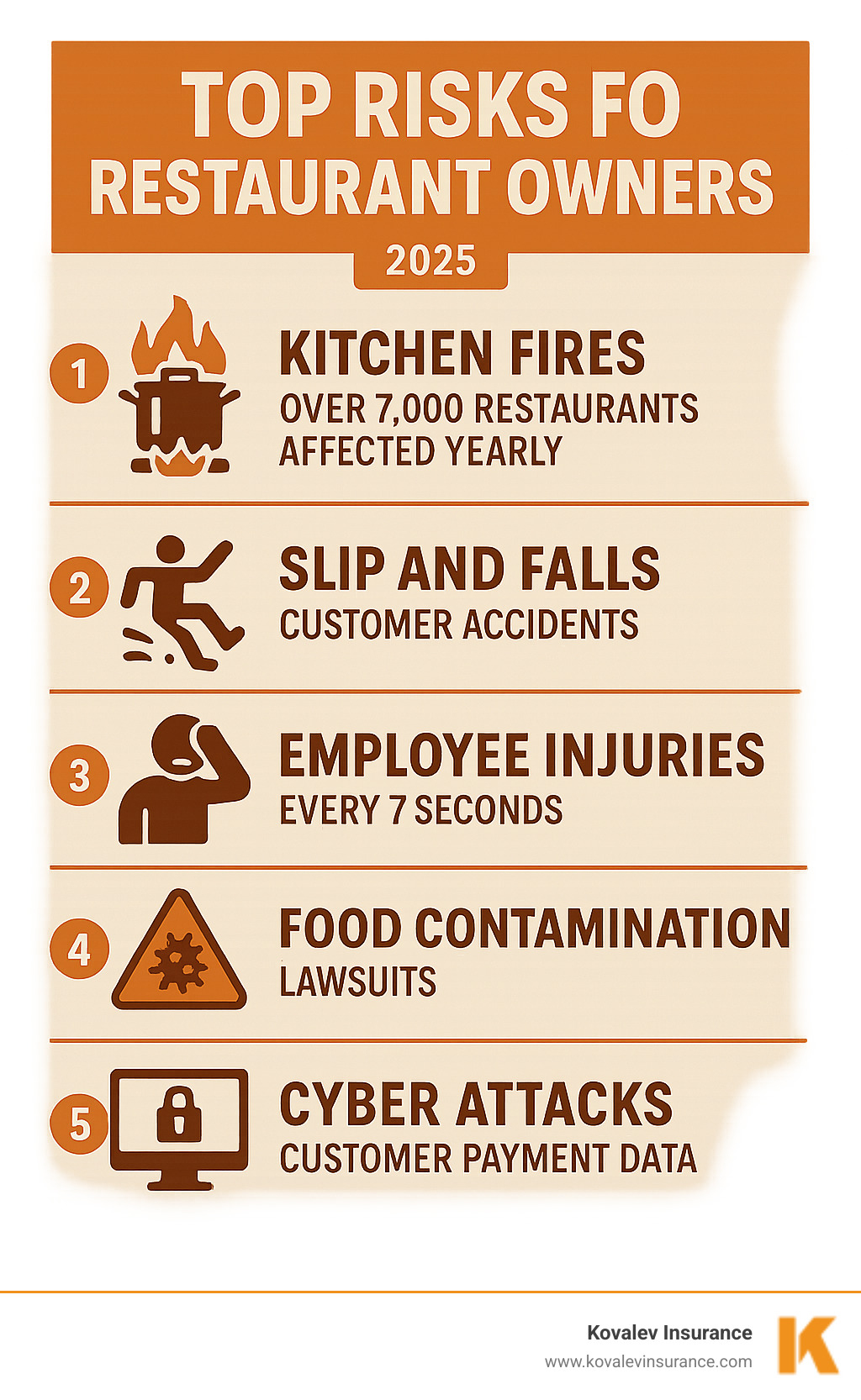 TOP RISKS FO RESTAURANT OWNERS

2025

1 KITCHEN FIRES
OVER 7,000 RESTAURANTS AFFECTED YEARLY

2 SLIP AND FALLS
CUSTOMER ACCIDENTS

3 EMPLOYEE INJURIES
EVERY 7 SECONDS

4 FOOD CONTAMINATION
LAWSUITS

5 CYBER ATTACKS
CUSTOMER PAYMENT DATA

Kovalev Insurance
www.kovalevinsurance.com
K