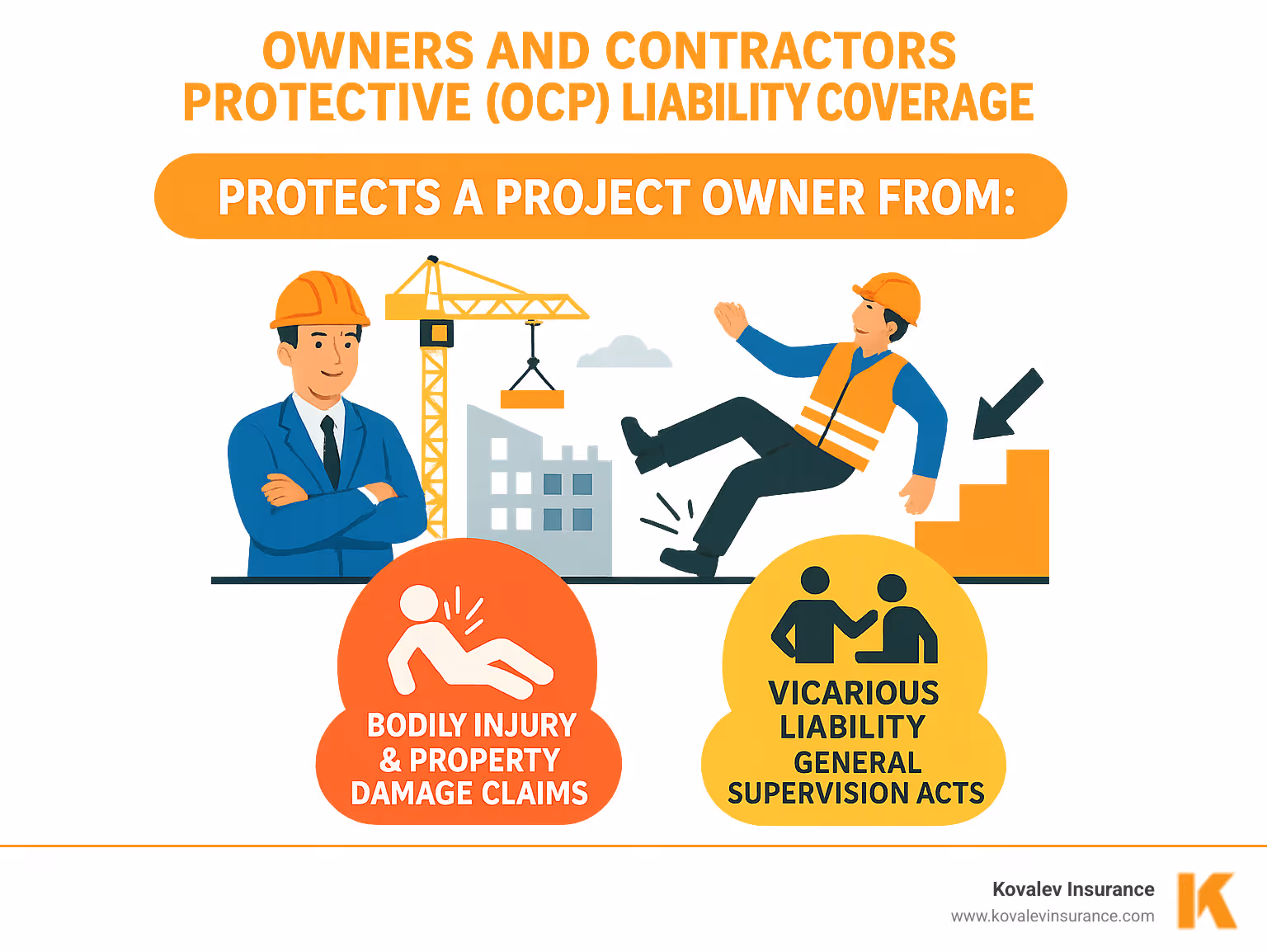 OWNERS AND CONTRACTORS PROTECTIVE (OCP) LIABILITY COVERAGE

PROTECTS A PROJECT OWNER FROM:

BODILY INJURY & PROPERTY DAMAGE CLAIMS

VICARIOUS LIABILITY GENERAL SUPERVISION ACTS

Kovalev Insurance
www.kovalevinsurance.com

K