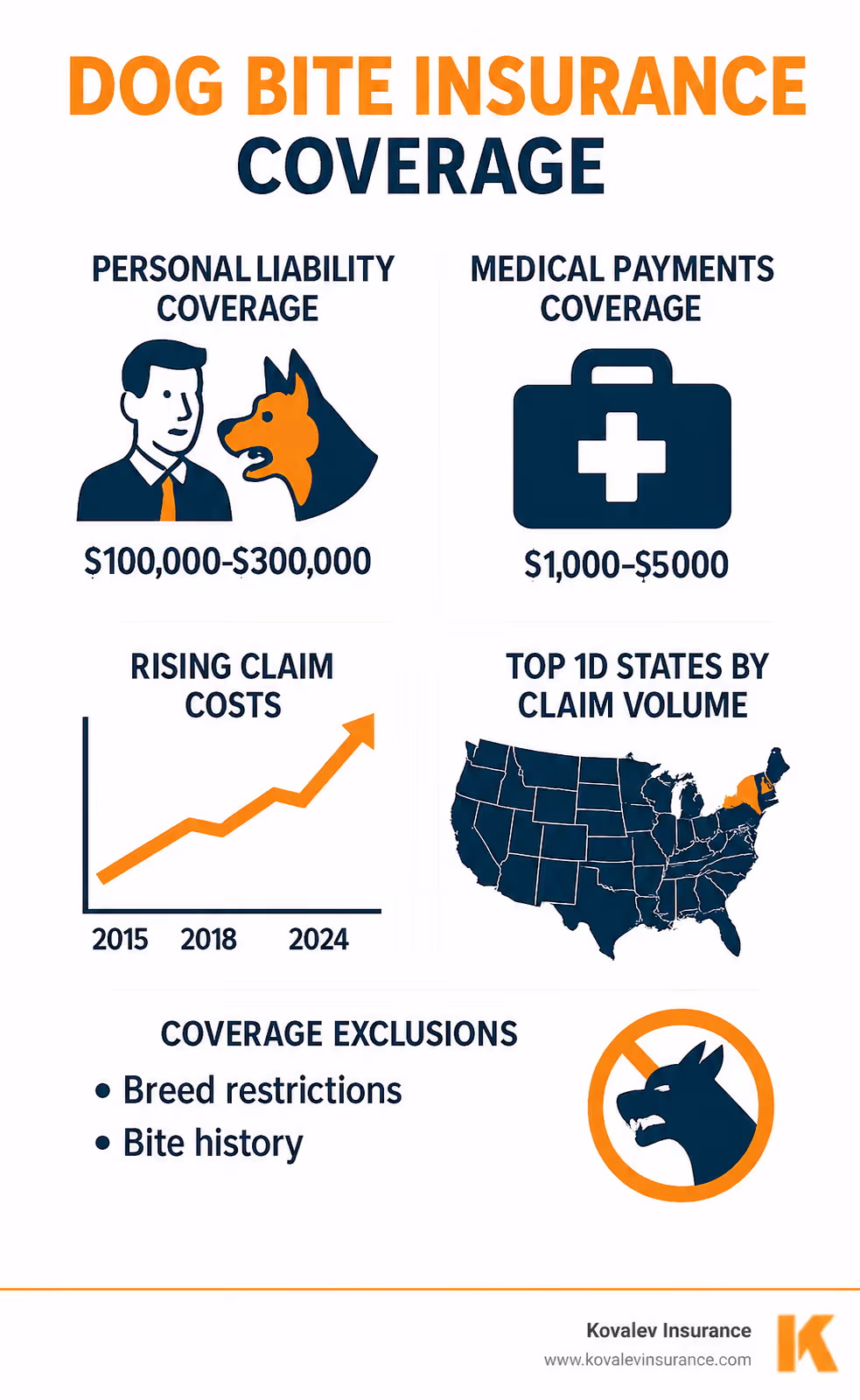 DOG BITE INSURANCE COVERAGE

PERSONAL LIABILITY COVERAGE

$100,000-$300,000

MEDICAL PAYMENTS COVERAGE

$1,000–$5000

RISING CLAIM COSTS

2015 2018 2024

TOP 1D STATES BY CLAIM VOLUME

COVERAGE EXCLUSIONS

• Breed restrictions
• Bite history

Kovalev Insurance
www.kovalevinsurance.com

K