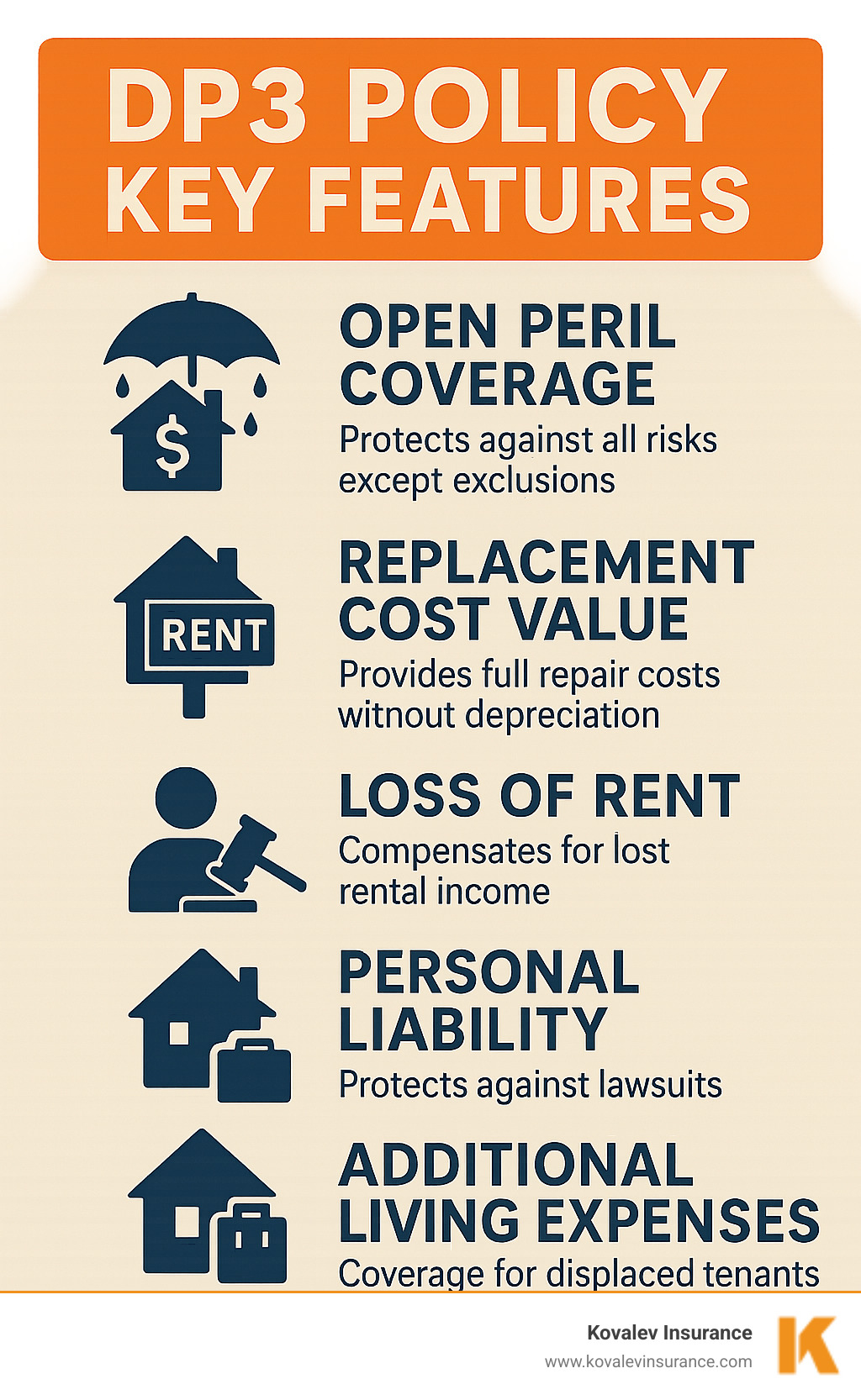 DP3 POLICY KEY FEATURES

$

OPEN PERIL COVERAGE
Protects against all risks except exclusions

RENT

REPLACEMENT COST VALUE
Provides full repair costs witnout depreciation

LOSS OF RENT
Compensates for lost rental income

PERSONAL LIABILITY
Protects against lawsuits

ADDITIONAL LIVING EXPENSES
Coverage for displaced tenants

Kovalev Insurance
www.kovalevinsurance.com
K